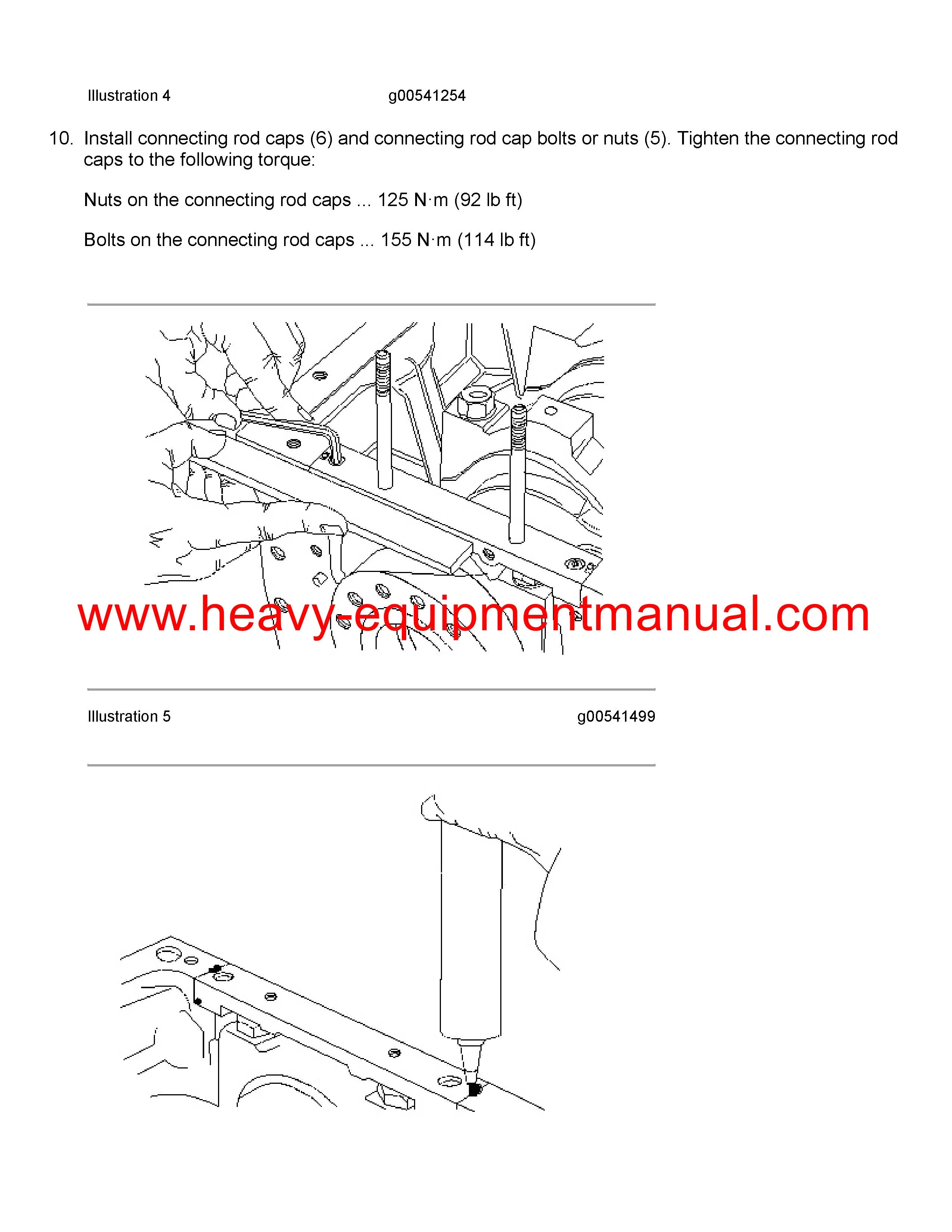 Illustration 4 g00541254

10. Install connecting rod caps (6) and connecting rod cap bolts or nuts (5). Tighten the connecting rod caps to the following torque:

Nuts on the connecting rod caps ... 125 N·m (92 lb ft)

Bolts on the connecting rod caps ... 155 N·m (114 lb ft)

www.heavy-equipmentmanual.com

Illustration 5 g00541499