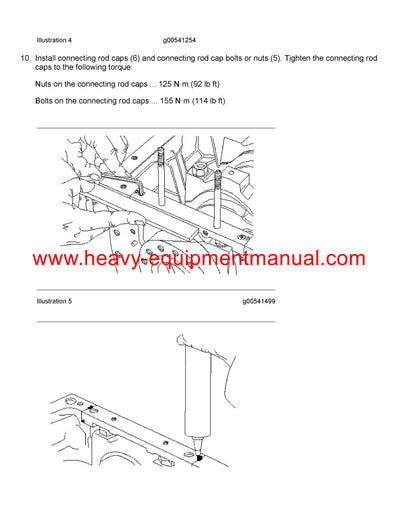 Illustration 4 g00541254

10. Install connecting rod caps (6) and connecting rod cap bolts or nuts (5). Tighten the connecting rod caps to the following torque:

Nuts on the connecting rod caps ... 125 N·m (92 lb ft)

Bolts on the connecting rod caps ... 155 N·m (114 lb ft)

www.heavy-equipmentmanual.com

Illustration 5 g00541499