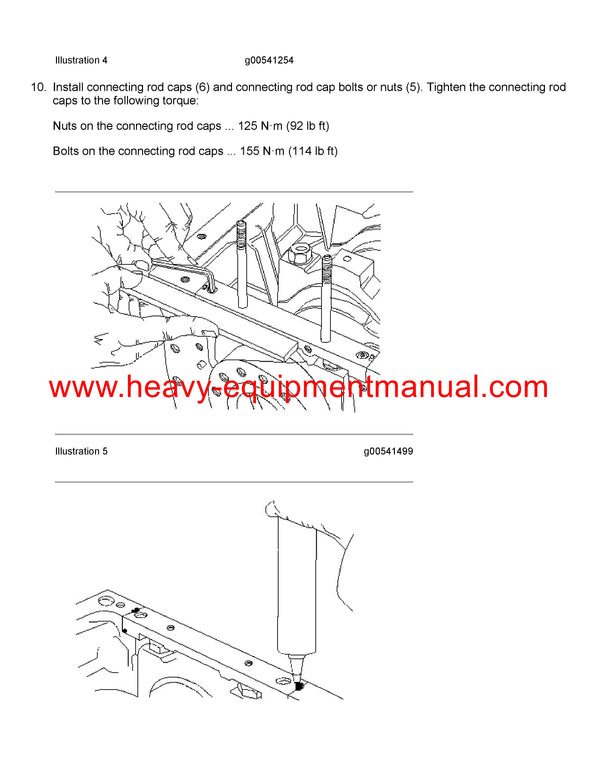 Illustration 4 g00541254

10. Install connecting rod caps (6) and connecting rod cap bolts or nuts (5). Tighten the connecting rod caps to the following torque:

Nuts on the connecting rod caps ... 125 N·m (92 lb ft)

Bolts on the connecting rod caps ... 155 N·m (114 lb ft)

www.heavy-equipmentmanual.com

Illustration 5 g00541499