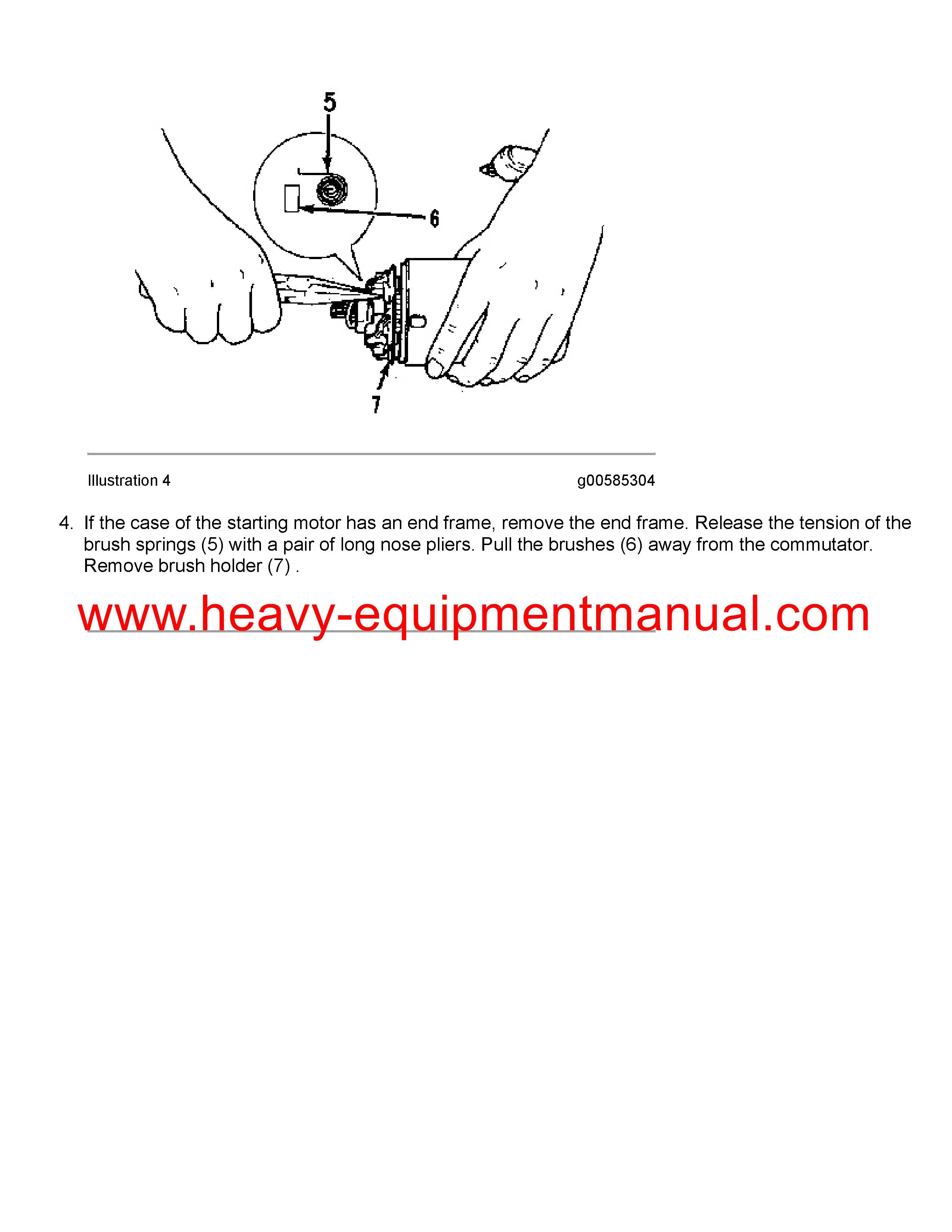 5

6

7

Illustration 4 g00585304

4. If the case of the starting motor has an end frame, remove the end frame. Release the tension of the brush springs (5) with a pair of long nose pliers. Pull the brushes (6) away from the commutator. Remove brush holder (7) .

www.heavy-equipmentmanual.com