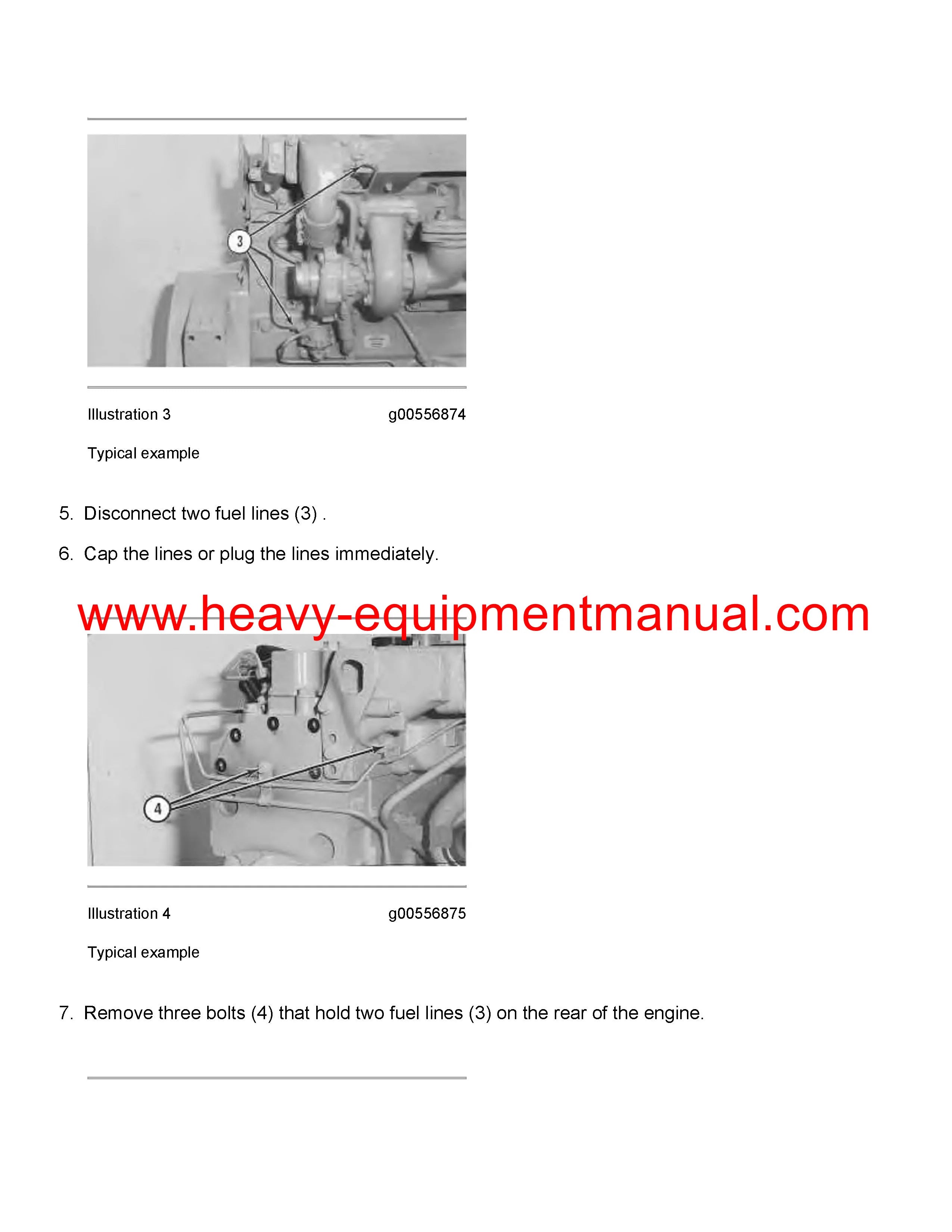 3

Illustration 3 g00556874

Typical example

5. Disconnect two fuel lines (3) .

6. Cap the lines or plug the lines immediately.

www.heavy-equipmentmanual.com

4

Illustration 4 g00556875

Typical example

7. Remove three bolts (4) that hold two fuel lines (3) on the rear of the engine.