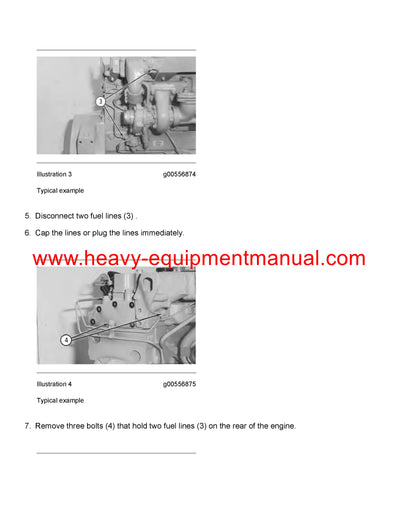 3

Illustration 3 g00556874

Typical example

5. Disconnect two fuel lines (3) .

6. Cap the lines or plug the lines immediately.

www.heavy-equipmentmanual.com

4

Illustration 4 g00556875

Typical example

7. Remove three bolts (4) that hold two fuel lines (3) on the rear of the engine.