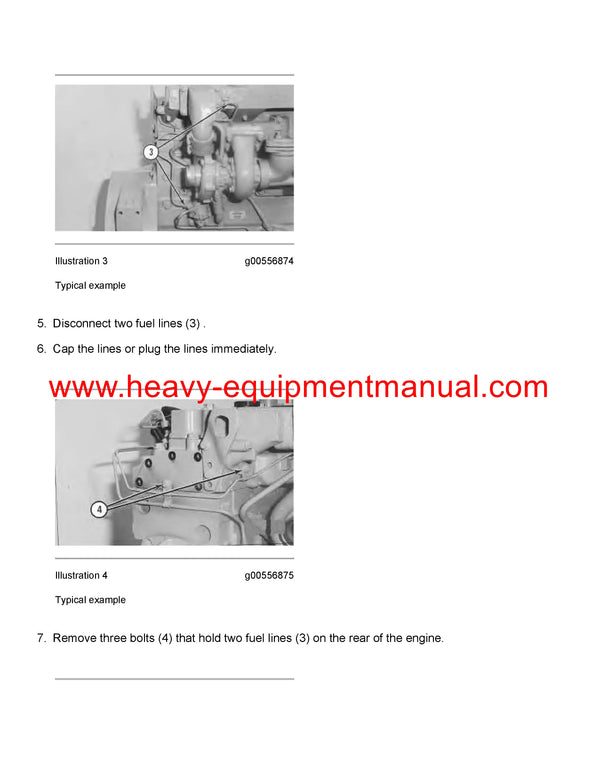 3

Illustration 3 g00556874

Typical example

5. Disconnect two fuel lines (3) .

6. Cap the lines or plug the lines immediately.

www.heavy-equipmentmanual.com

4

Illustration 4 g00556875

Typical example

7. Remove three bolts (4) that hold two fuel lines (3) on the rear of the engine.