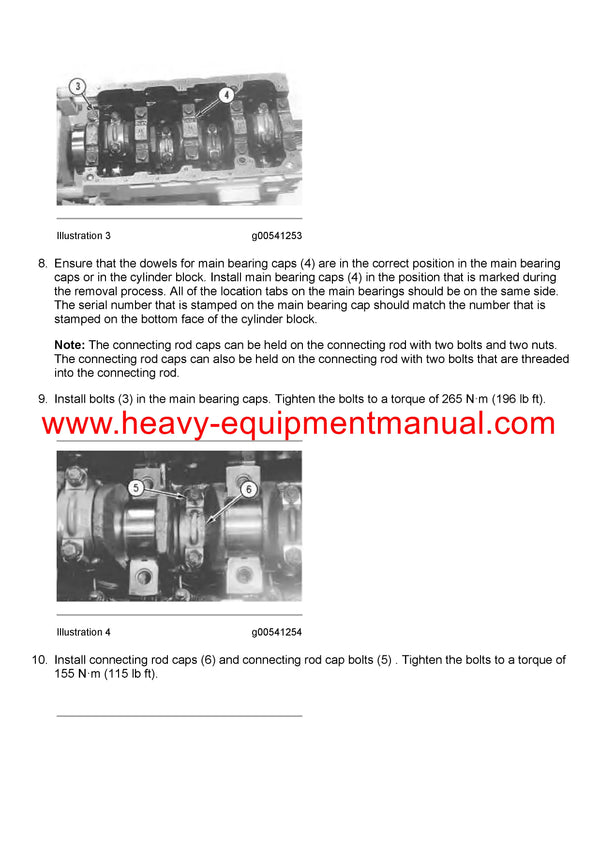 3

4

Illustration 3 g00541253

8. Ensure that the dowels for main bearing caps (4) are in the correct position in the main bearing caps or in the cylinder block. Install main bearing caps (4) in the position that is marked during the removal process. All of the location tabs on the main bearings should be on the same side. The serial number that is stamped on the main bearing cap should match the number that is stamped on the bottom face of the cylinder block.

**Note:** The connecting rod caps can be held on the connecting rod with two bolts and two nuts. The connecting rod caps can also be held on the connecting rod with two bolts that are threaded into the connecting rod.

9. Install bolts (3) in the main bearing caps. Tighten the bolts to a torque of 265 N·m (196 lb ft).

www.heavy-equipmentmanual.com

5

6

Illustration 4 g00541254

10. Install connecting rod caps (6) and connecting rod cap bolts (5) . Tighten the bolts to a torque of 155 N·m (115 lb ft).