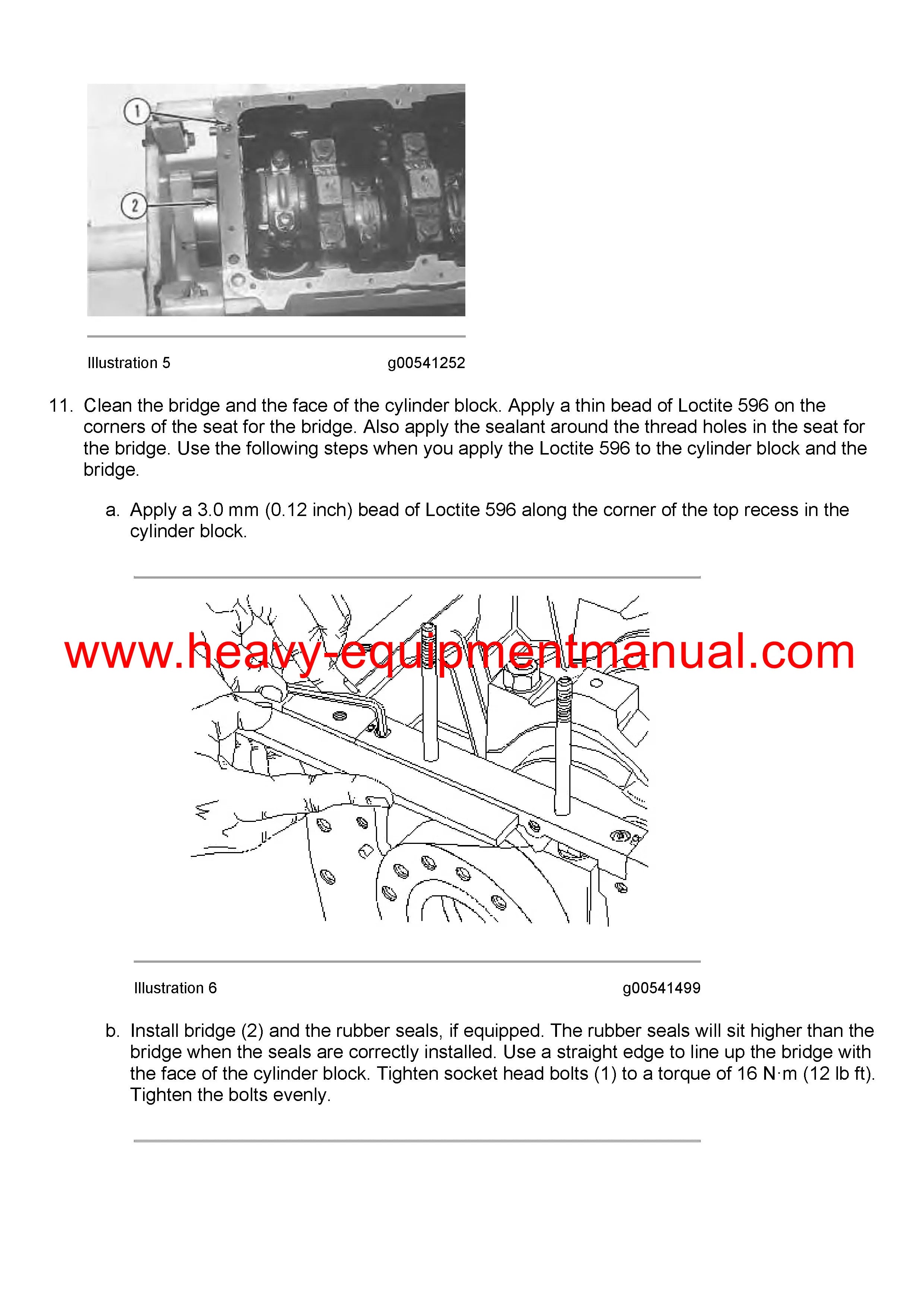 1

2

Illustration 5 g00541252

11. Clean the bridge and the face of the cylinder block. Apply a thin bead of Loctite 596 on the corners of the seat for the bridge. Also apply the sealant around the thread holes in the seat for the bridge. Use the following steps when you apply the Loctite 596 to the cylinder block and the bridge.

a. Apply a 3.0 mm (0.12 inch) bead of Loctite 596 along the corner of the top recess in the cylinder block.

www.heavy-equipmentmanual.com

Illustration 6 g00541499

b. Install bridge (2) and the rubber seals, if equipped. The rubber seals will sit higher than the bridge when the seals are correctly installed. Use a straight edge to line up the bridge with the face of the cylinder block. Tighten socket head bolts (1) to a torque of 16 N·m (12 lb ft). Tighten the bolts evenly.