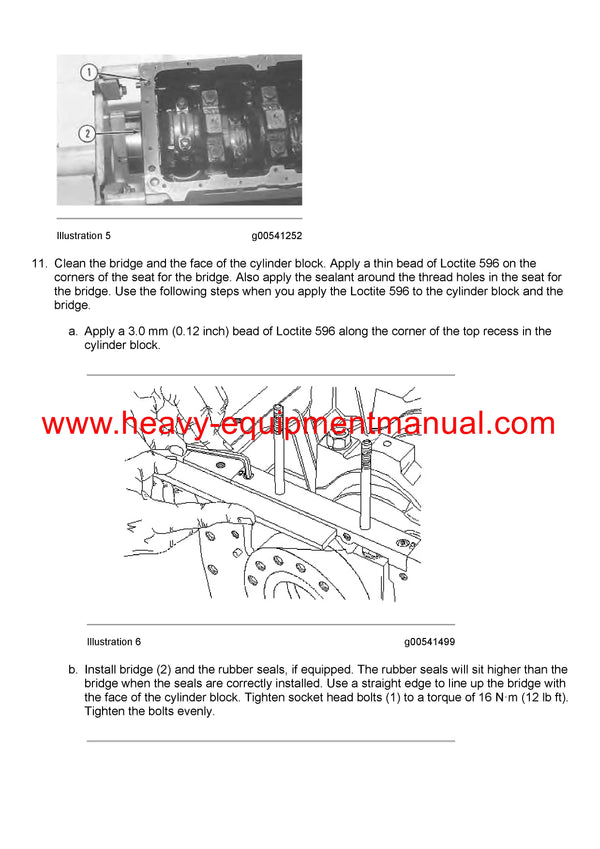 1

2

Illustration 5 g00541252

11. Clean the bridge and the face of the cylinder block. Apply a thin bead of Loctite 596 on the corners of the seat for the bridge. Also apply the sealant around the thread holes in the seat for the bridge. Use the following steps when you apply the Loctite 596 to the cylinder block and the bridge.

a. Apply a 3.0 mm (0.12 inch) bead of Loctite 596 along the corner of the top recess in the cylinder block.

www.heavy-equipmentmanual.com

Illustration 6 g00541499

b. Install bridge (2) and the rubber seals, if equipped. The rubber seals will sit higher than the bridge when the seals are correctly installed. Use a straight edge to line up the bridge with the face of the cylinder block. Tighten socket head bolts (1) to a torque of 16 N·m (12 lb ft). Tighten the bolts evenly.