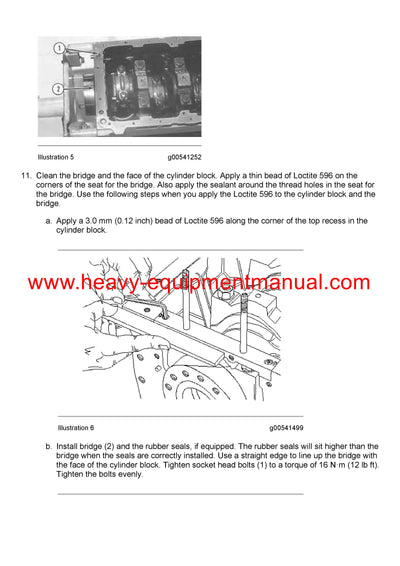 1
2

Illustration 5 g00541252

11. Clean the bridge and the face of the cylinder block. Apply a thin bead of Loctite 596 on the corners of the seat for the bridge. Also apply the sealant around the thread holes in the seat for the bridge. Use the following steps when you apply the Loctite 596 to the cylinder block and the bridge.

a. Apply a 3.0 mm (0.12 inch) bead of Loctite 596 along the corner of the top recess in the cylinder block.

www.heavy-equipmentmanual.com

Illustration 6 g00541499

b. Install bridge (2) and the rubber seals, if equipped. The rubber seals will sit higher than the bridge when the seals are correctly installed. Use a straight edge to line up the bridge with the face of the cylinder block. Tighten socket head bolts (1) to a torque of 16 N·m (12 lb ft). Tighten the bolts evenly.