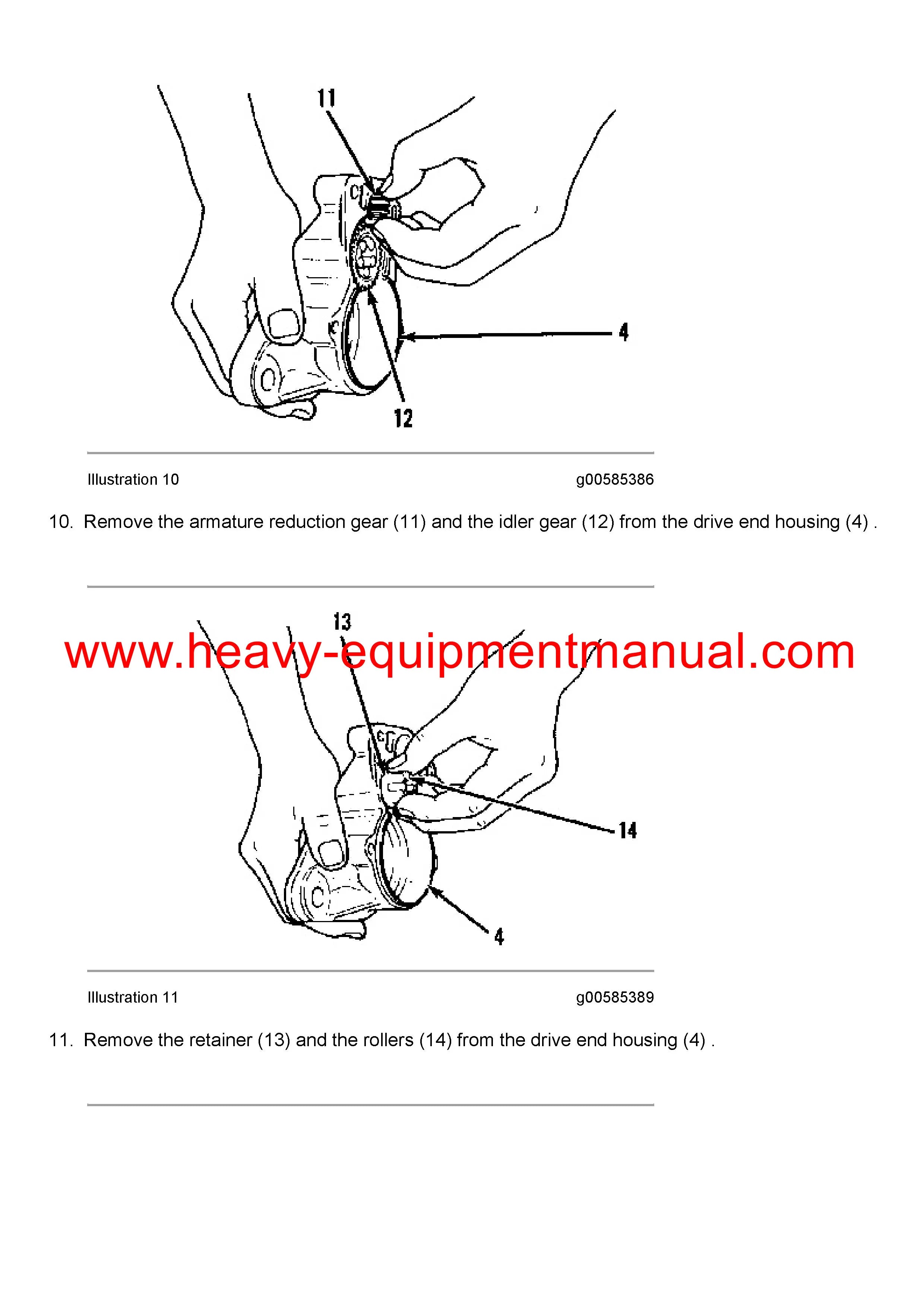 11

4

12

Illustration 10 g00585386

10. Remove the armature reduction gear (11) and the idler gear (12) from the drive end housing (4) .

13

www.heavy-equipmentmanual.com

14

4

Illustration 11 g00585389

11. Remove the retainer (13) and the rollers (14) from the drive end housing (4) .