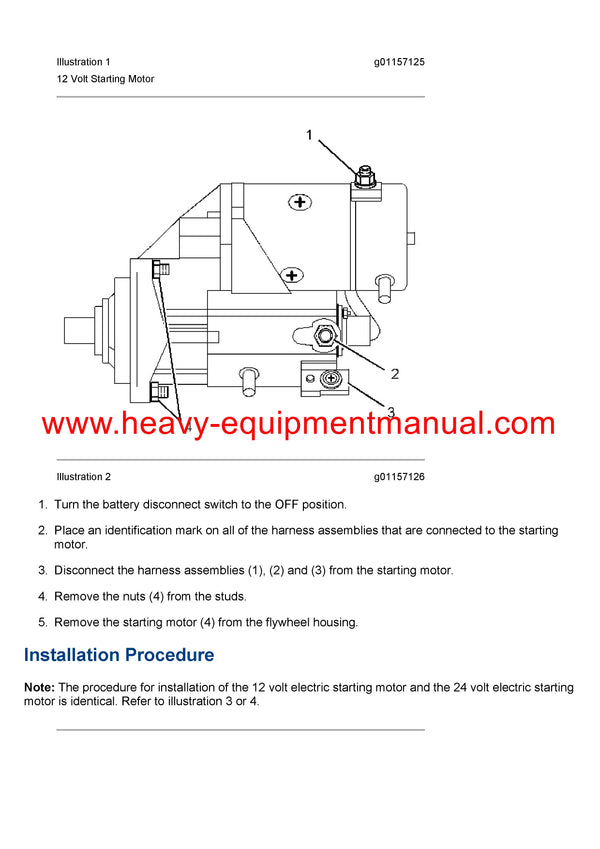 Illustration 1 g01157125

12 Volt Starting Motor

1

2

3

4

www.heavy-equipmentmanual.com

Illustration 2 g01157126

1. Turn the battery disconnect switch to the OFF position.

2. Place an identification mark on all of the harness assemblies that are connected to the starting motor.

3. Disconnect the harness assemblies (1), (2) and (3) from the starting motor.

4. Remove the nuts (4) from the studs.

5. Remove the starting motor (4) from the flywheel housing.

Installation Procedure

Note: The procedure for installation of the 12 volt electric starting motor and the 24 volt electric starting motor is identical. Refer to illustration 3 or 4.