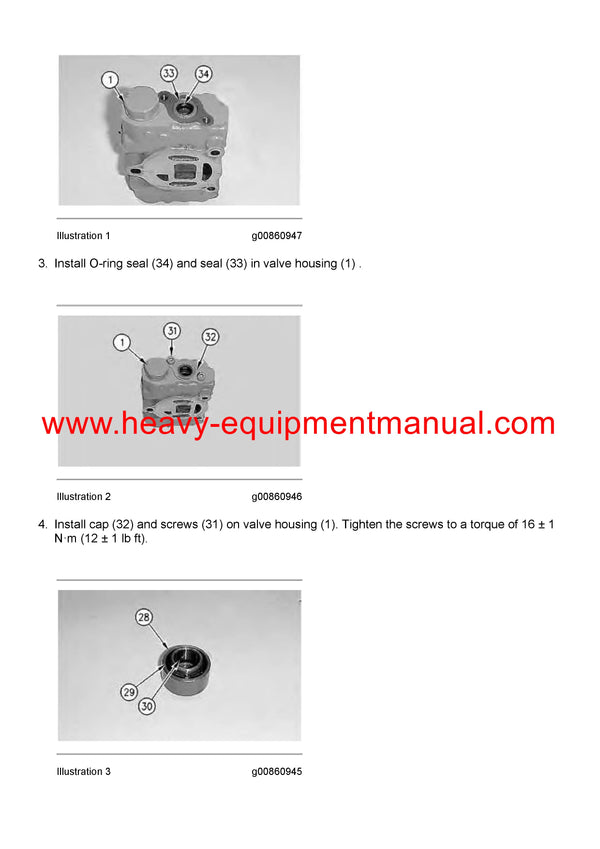 1
33
34

Illustration 1 g00860947

3. Install O-ring seal (34) and seal (33) in valve housing (1) .

1
31
32

www.heavy-equipmentmanual.com

Illustration 2 g00860946

4. Install cap (32) and screws (31) on valve housing (1). Tighten the screws to a torque of 16 ± 1 N·m (12 ± 1 lb ft).

28
29
30

Illustration 3 g00860945