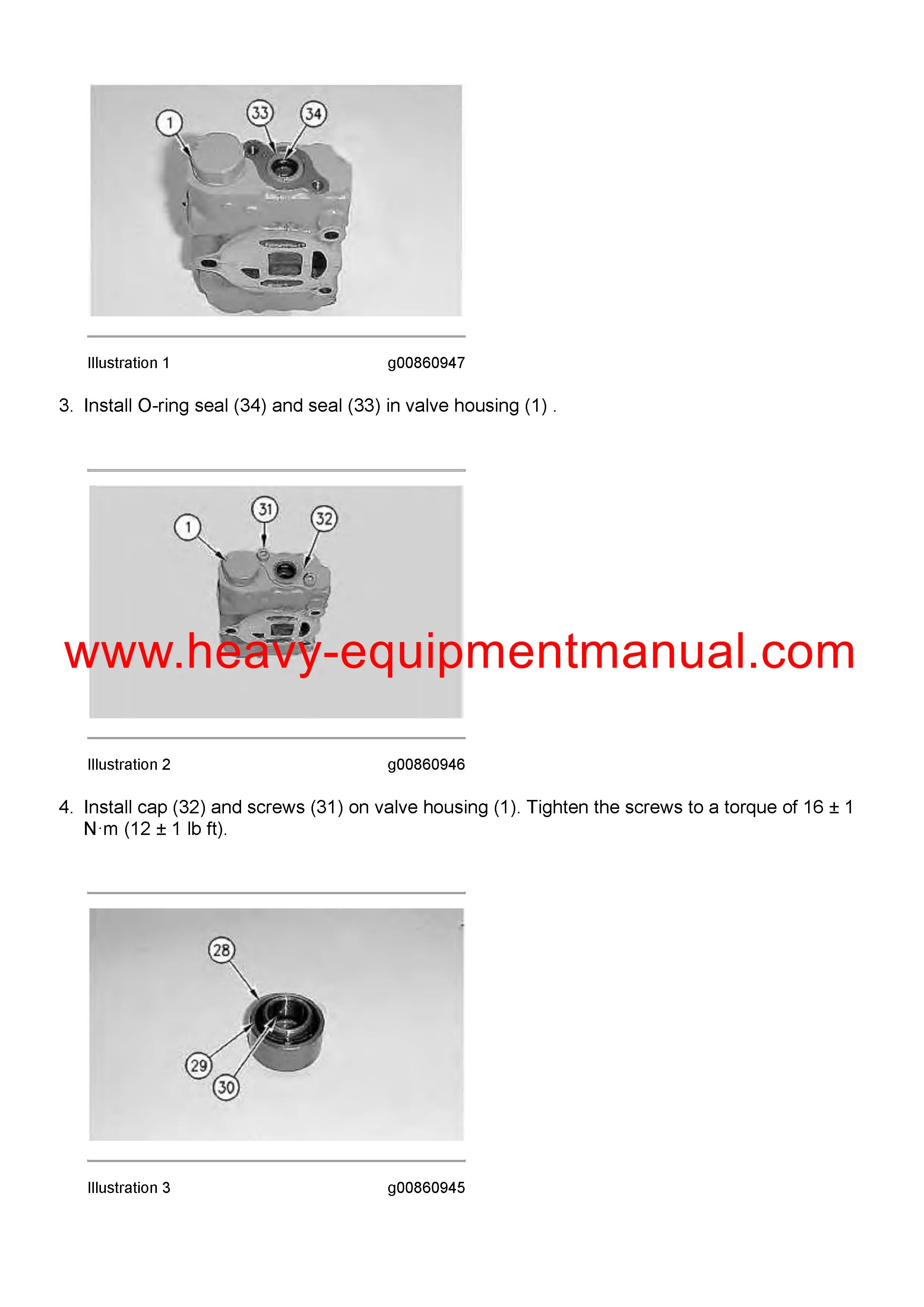 1
33
34

Illustration 1 g00860947

3. Install O-ring seal (34) and seal (33) in valve housing (1) .

1
31
32

www.heavy-equipmentmanual.com

Illustration 2 g00860946

4. Install cap (32) and screws (31) on valve housing (1). Tighten the screws to a torque of 16 ± 1 N·m (12 ± 1 lb ft).

28
29
30

Illustration 3 g00860945