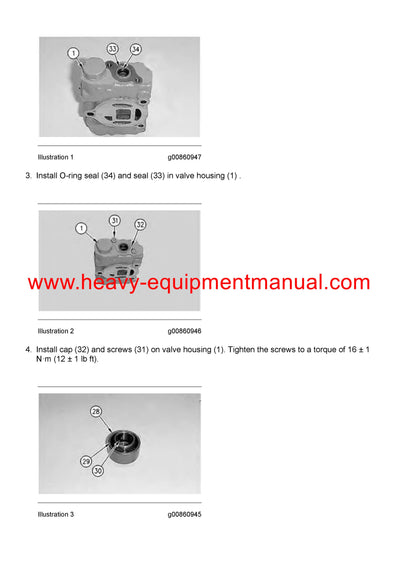 1

33

34

Illustration 1 g00860947

3. Install O-ring seal (34) and seal (33) in valve housing (1) .

1

31

32

www.heavy-equipmentmanual.com

Illustration 2 g00860946

4. Install cap (32) and screws (31) on valve housing (1). Tighten the screws to a torque of 16 ± 1 N·m (12 ± 1 lb ft).

28

29

30

Illustration 3 g00860945