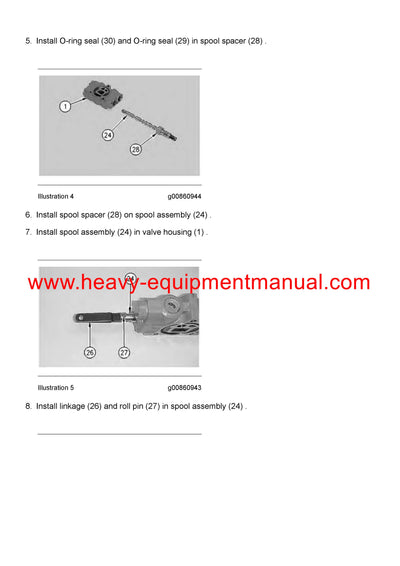 5. Install O-ring seal (30) and O-ring seal (29) in spool spacer (28) .

1
24
28

Illustration 4 g00860944

6. Install spool spacer (28) on spool assembly (24) .

7. Install spool assembly (24) in valve housing (1) .

www.heavy-equipmentmanual.com

24
26
27

Illustration 5 g00860943

8. Install linkage (26) and roll pin (27) in spool assembly (24) .