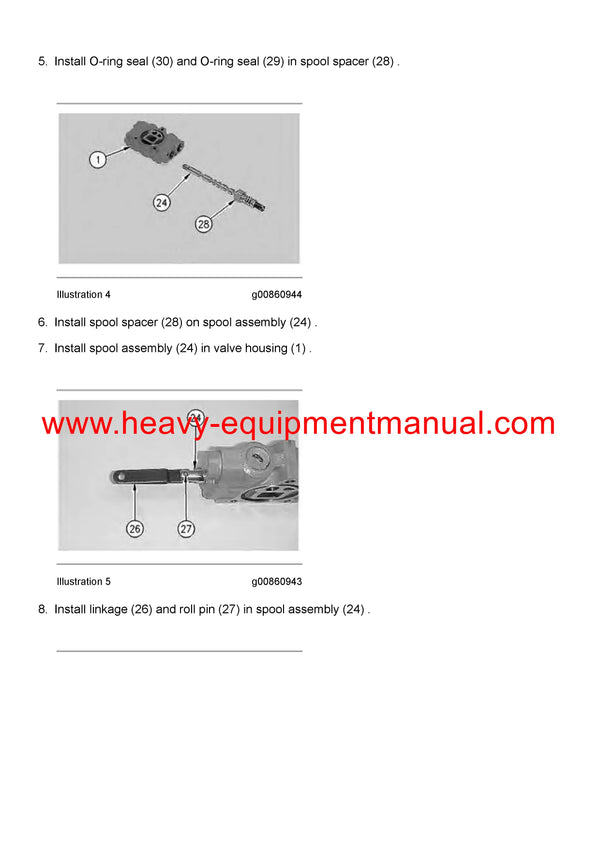 5. Install O-ring seal (30) and O-ring seal (29) in spool spacer (28) .

1
24
28

Illustration 4 g00860944

6. Install spool spacer (28) on spool assembly (24) .

7. Install spool assembly (24) in valve housing (1) .

www.heavy-equipmentmanual.com

24
26
27

Illustration 5 g00860943

8. Install linkage (26) and roll pin (27) in spool assembly (24) .