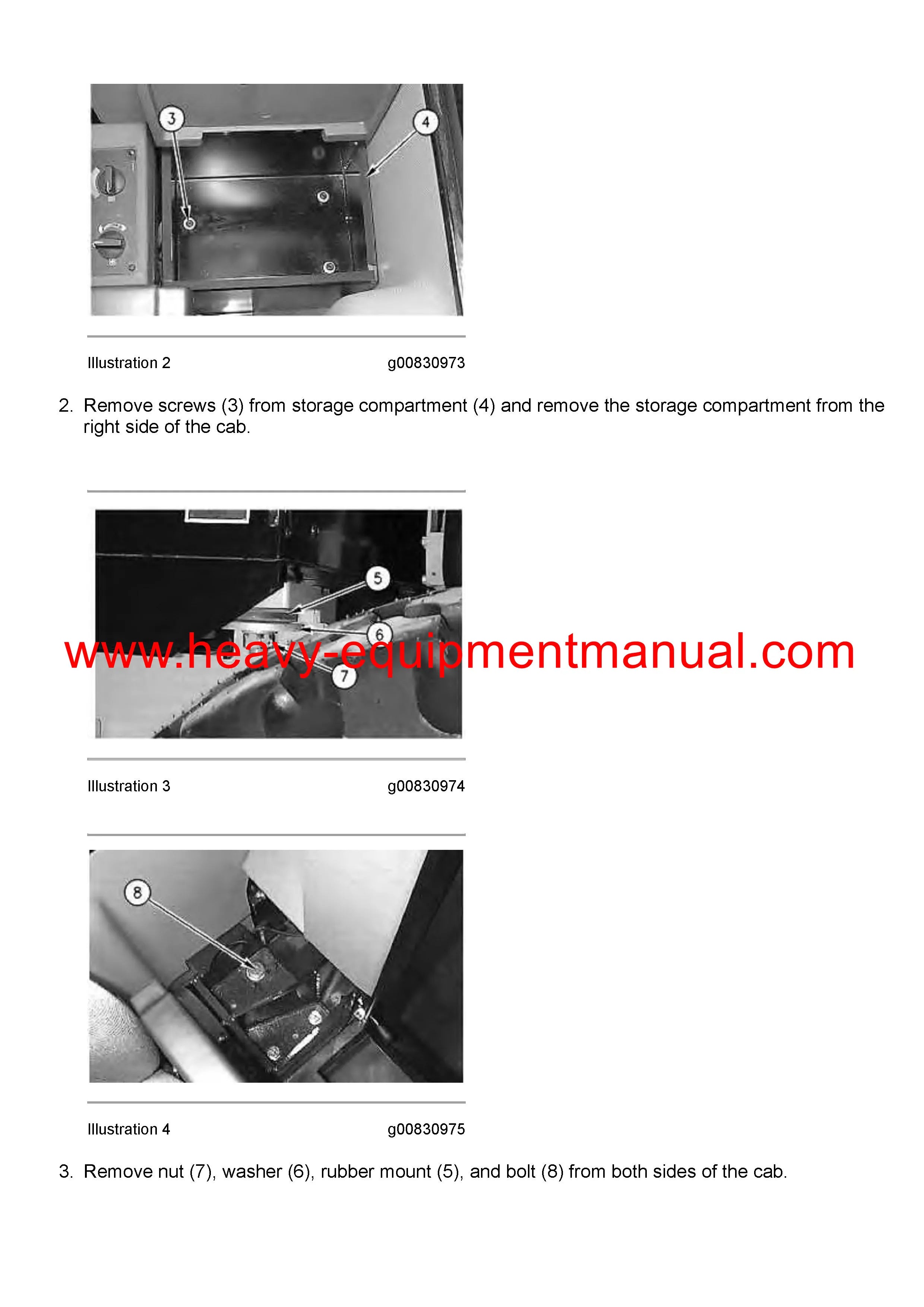 3

4

Illustration 2 g00830973

2. Remove screws (3) from storage compartment (4) and remove the storage compartment from the right side of the cab.

5

6

7

www.heavy-equipmentmanual.com

Illustration 3 g00830974

8

Illustration 4 g00830975

3. Remove nut (7), washer (6), rubber mount (5), and bolt (8) from both sides of the cab.