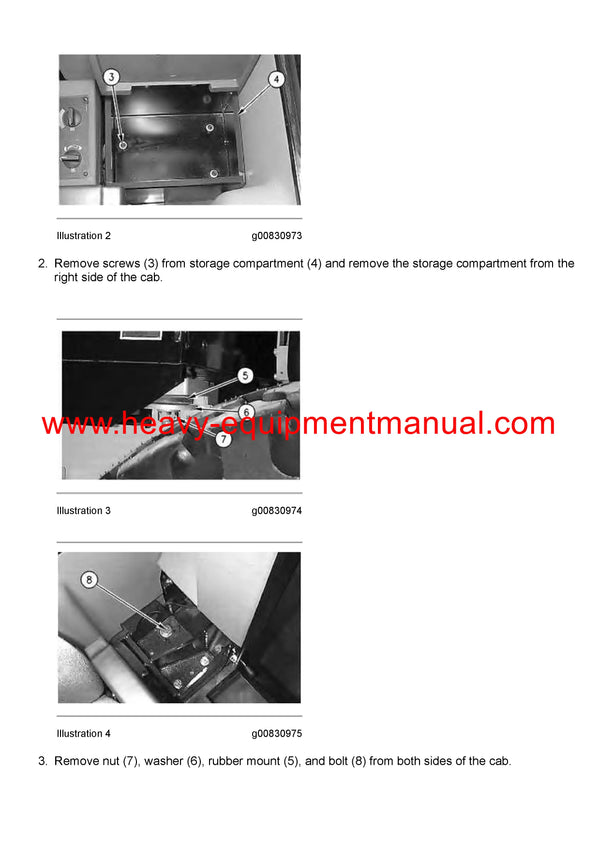 3

4

Illustration 2 g00830973

2. Remove screws (3) from storage compartment (4) and remove the storage compartment from the right side of the cab.

5

6

7

www.heavy-equipmentmanual.com

Illustration 3 g00830974

8

Illustration 4 g00830975

3. Remove nut (7), washer (6), rubber mount (5), and bolt (8) from both sides of the cab.