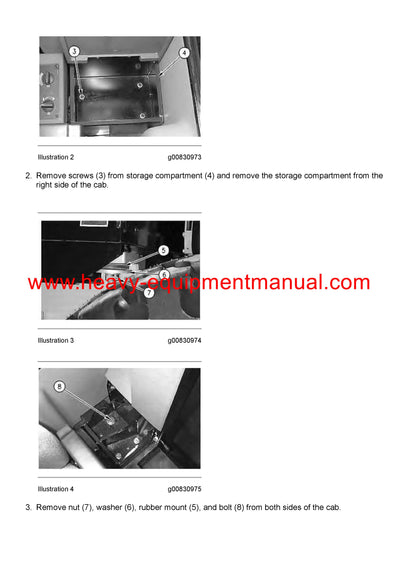 3

4

Illustration 2 g00830973

2. Remove screws (3) from storage compartment (4) and remove the storage compartment from the right side of the cab.

5

6

7

www.heavy-equipmentmanual.com

Illustration 3 g00830974

8

Illustration 4 g00830975

3. Remove nut (7), washer (6), rubber mount (5), and bolt (8) from both sides of the cab.