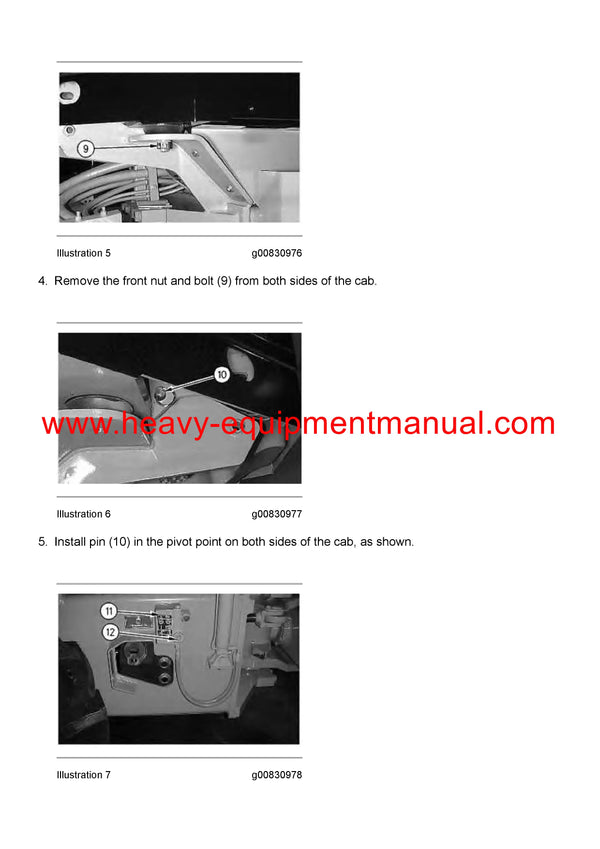 9

Illustration 5 g00830976

4. Remove the front nut and bolt (9) from both sides of the cab.

10

www.heavy-equipmentmanual.com

Illustration 6 g00830977

5. Install pin (10) in the pivot point on both sides of the cab, as shown.

11

12

Illustration 7 g00830978