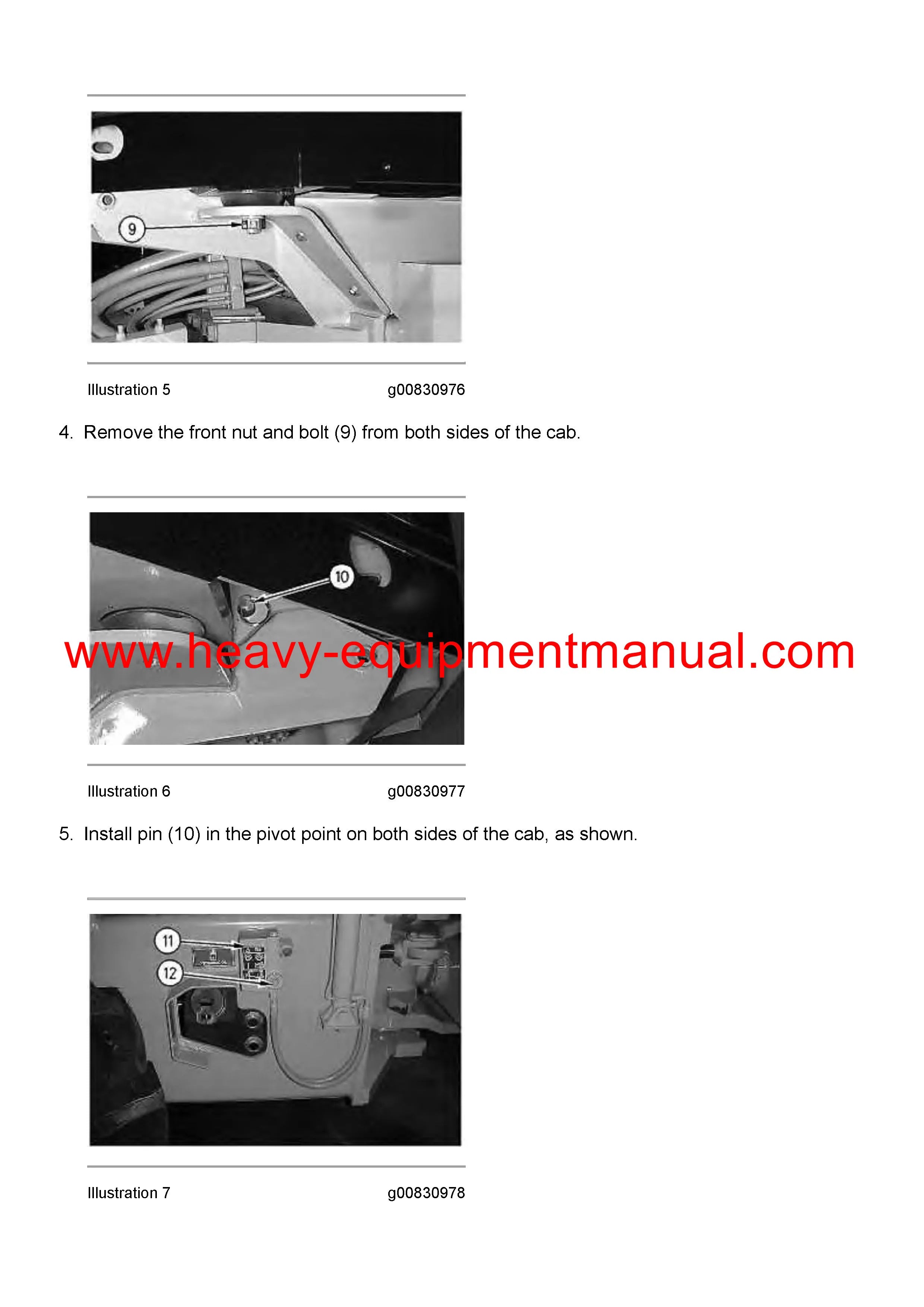 9

Illustration 5 g00830976

4. Remove the front nut and bolt (9) from both sides of the cab.

10

www.heavy-equipmentmanual.com

Illustration 6 g00830977

5. Install pin (10) in the pivot point on both sides of the cab, as shown.

11

12

Illustration 7 g00830978