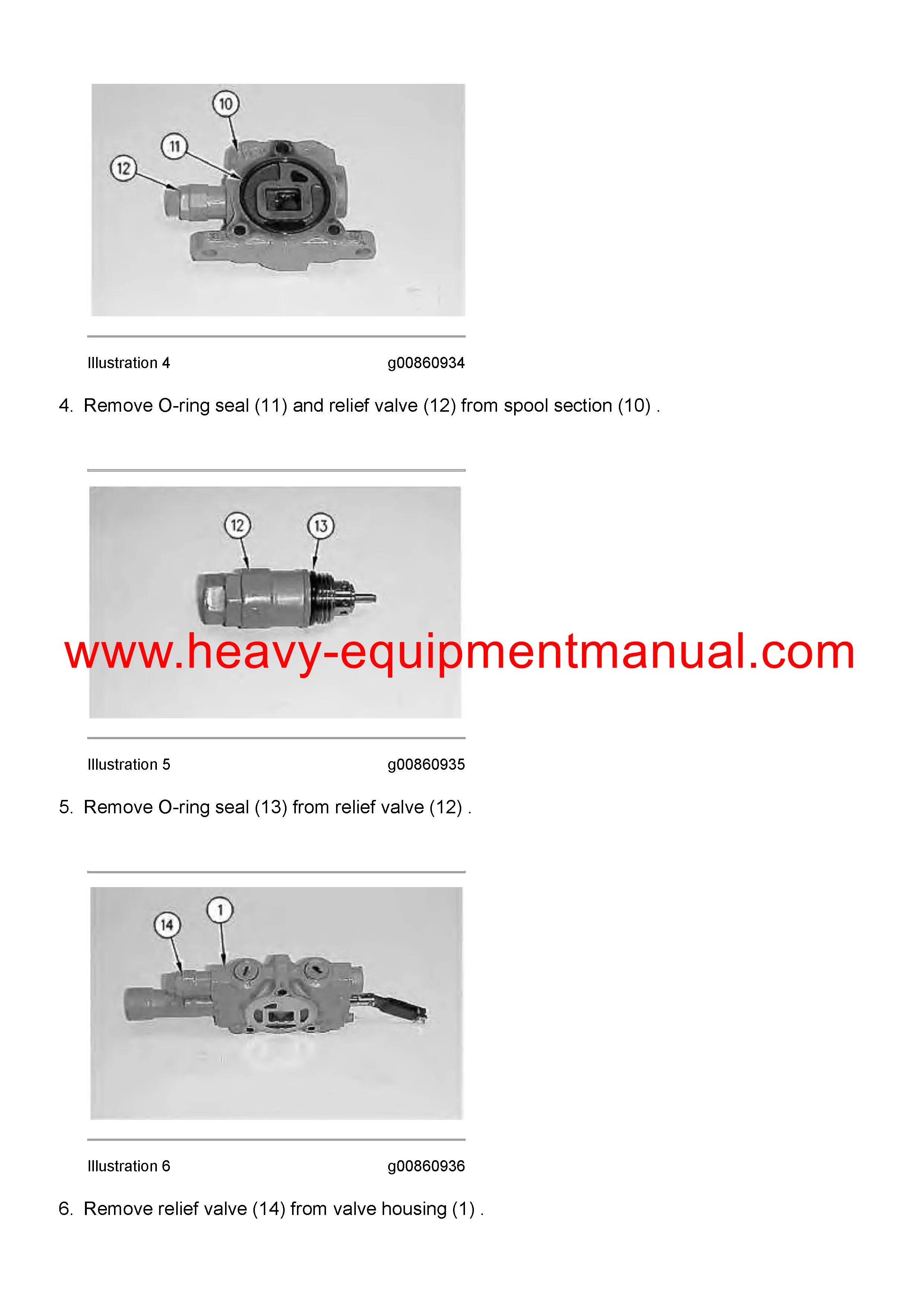 10
11
12

Illustration 4 g00860934

4. Remove O-ring seal (11) and relief valve (12) from spool section (10) .

12
13

www.heavy-equipmentmanual.com

Illustration 5 g00860935

5. Remove O-ring seal (13) from relief valve (12) .

14
1

Illustration 6 g00860936

6. Remove relief valve (14) from valve housing (1) .