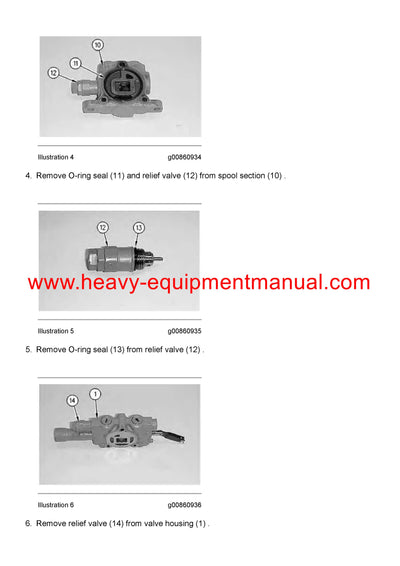 10
11
12

Illustration 4 g00860934

4. Remove O-ring seal (11) and relief valve (12) from spool section (10) .

12
13

www.heavy-equipmentmanual.com

Illustration 5 g00860935

5. Remove O-ring seal (13) from relief valve (12) .

14
1

Illustration 6 g00860936

6. Remove relief valve (14) from valve housing (1) .