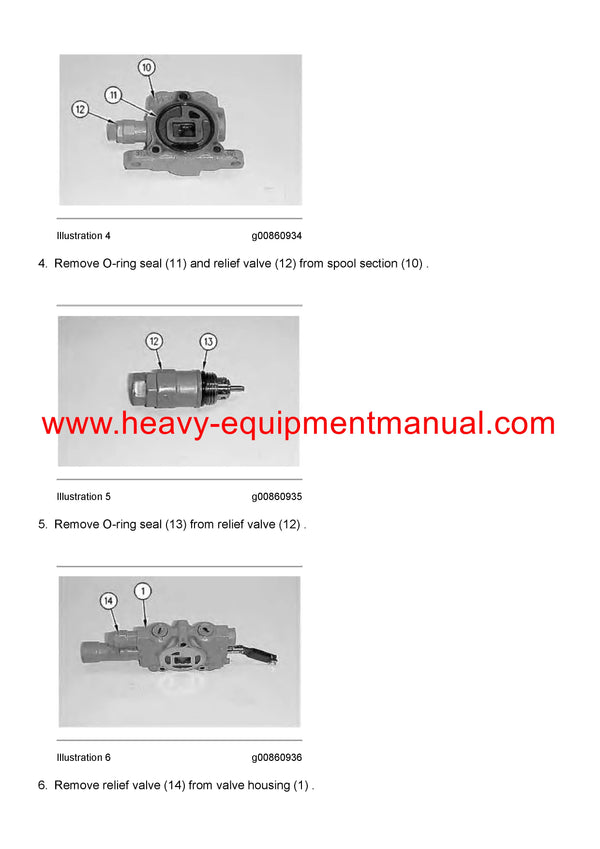 10
11
12

Illustration 4 g00860934

4. Remove O-ring seal (11) and relief valve (12) from spool section (10) .

12
13

www.heavy-equipmentmanual.com

Illustration 5 g00860935

5. Remove O-ring seal (13) from relief valve (12) .

14
1

Illustration 6 g00860936

6. Remove relief valve (14) from valve housing (1) .