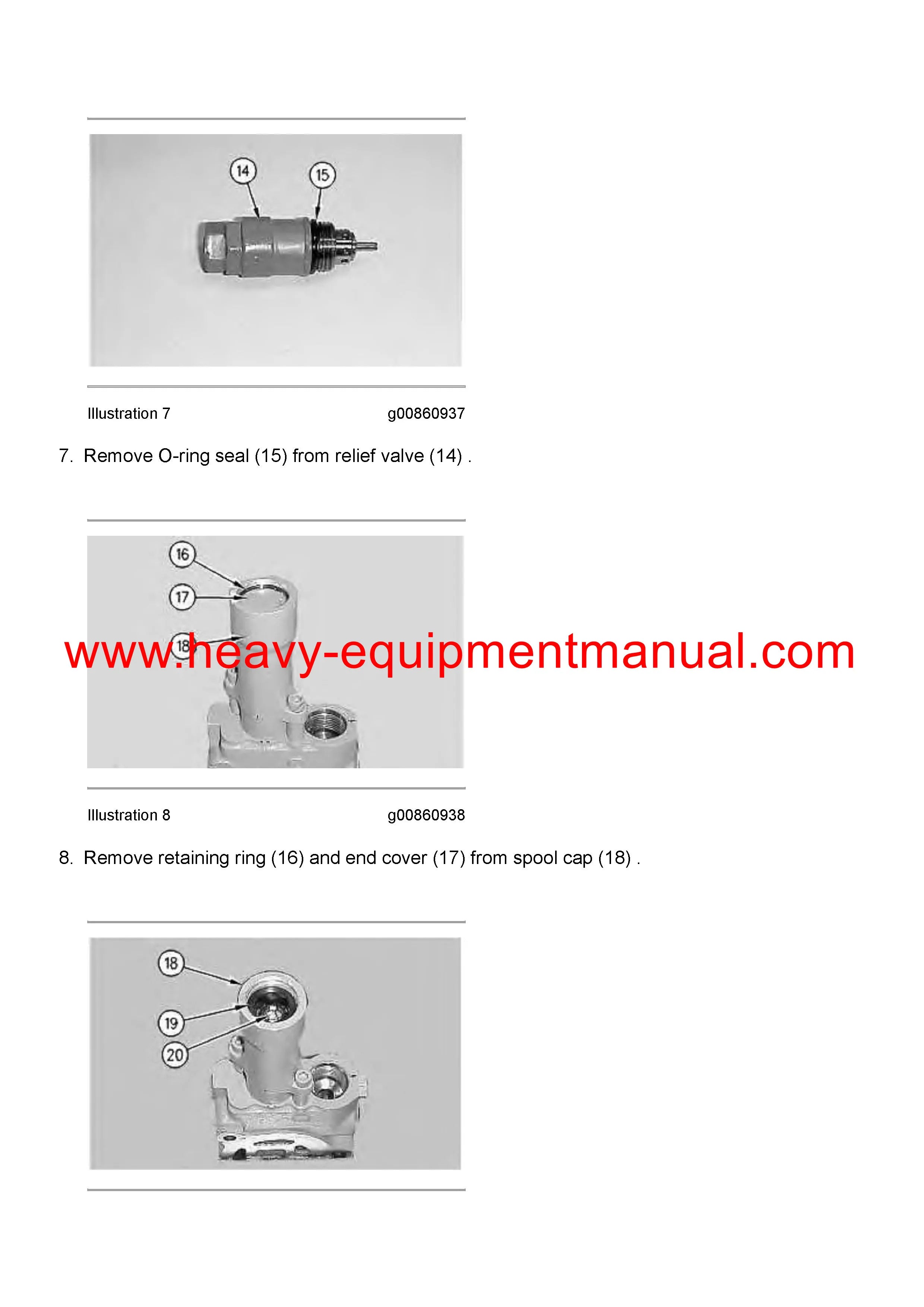 14
15

Illustration 7 g00860937

7. Remove O-ring seal (15) from relief valve (14) .

16
17
18

www.heavy-equipmentmanual.com

Illustration 8 g00860938

8. Remove retaining ring (16) and end cover (17) from spool cap (18) .

18
19
20