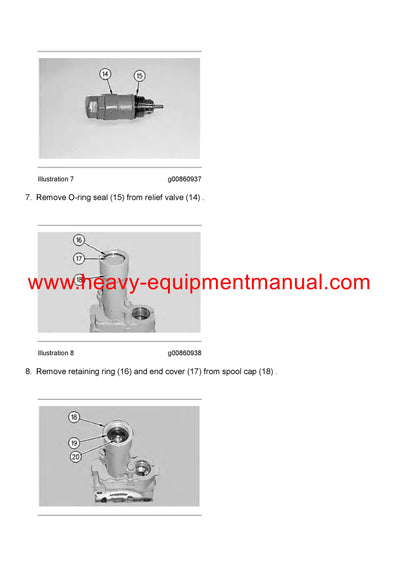 14
15

Illustration 7 g00860937

7. Remove O-ring seal (15) from relief valve (14) .

16
17
18

www.heavy-equipmentmanual.com

Illustration 8 g00860938

8. Remove retaining ring (16) and end cover (17) from spool cap (18) .

18
19
20