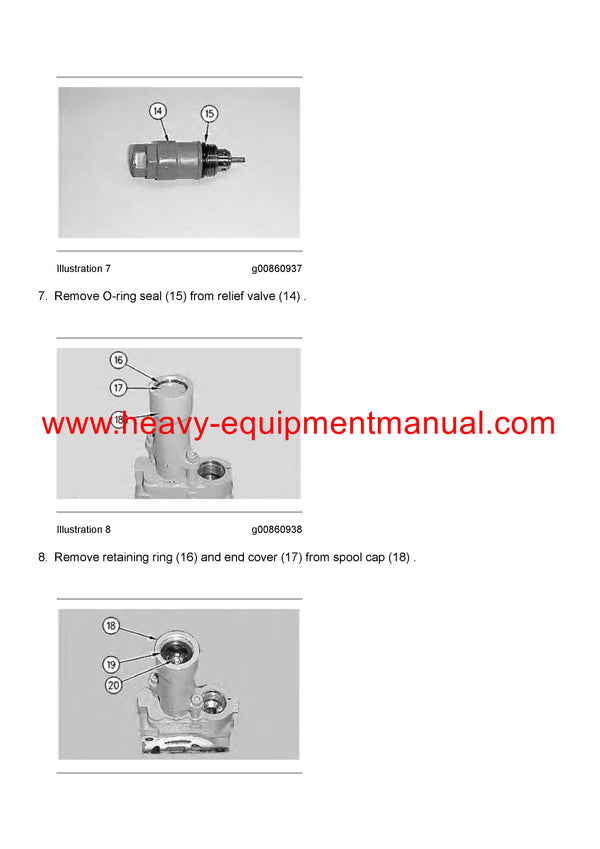 14
15

Illustration 7 g00860937

7. Remove O-ring seal (15) from relief valve (14) .

16
17
18

www.heavy-equipmentmanual.com

Illustration 8 g00860938

8. Remove retaining ring (16) and end cover (17) from spool cap (18) .

18
19
20