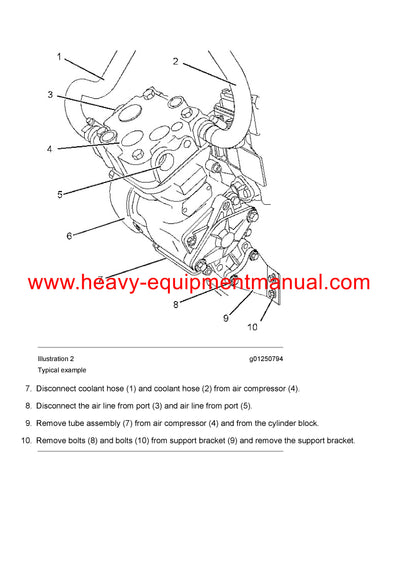 1
2
3
4
5
6
7
www.heavy-equipmentmanual.com
8
9
10

Illustration 2 g01250794
Typical example

7. Disconnect coolant hose (1) and coolant hose (2) from air compressor (4).

8. Disconnect the air line from port (3) and air line from port (5).

9. Remove tube assembly (7) from air compressor (4) and from the cylinder block.

10. Remove bolts (8) and bolts (10) from support bracket (9) and remove the support bracket.