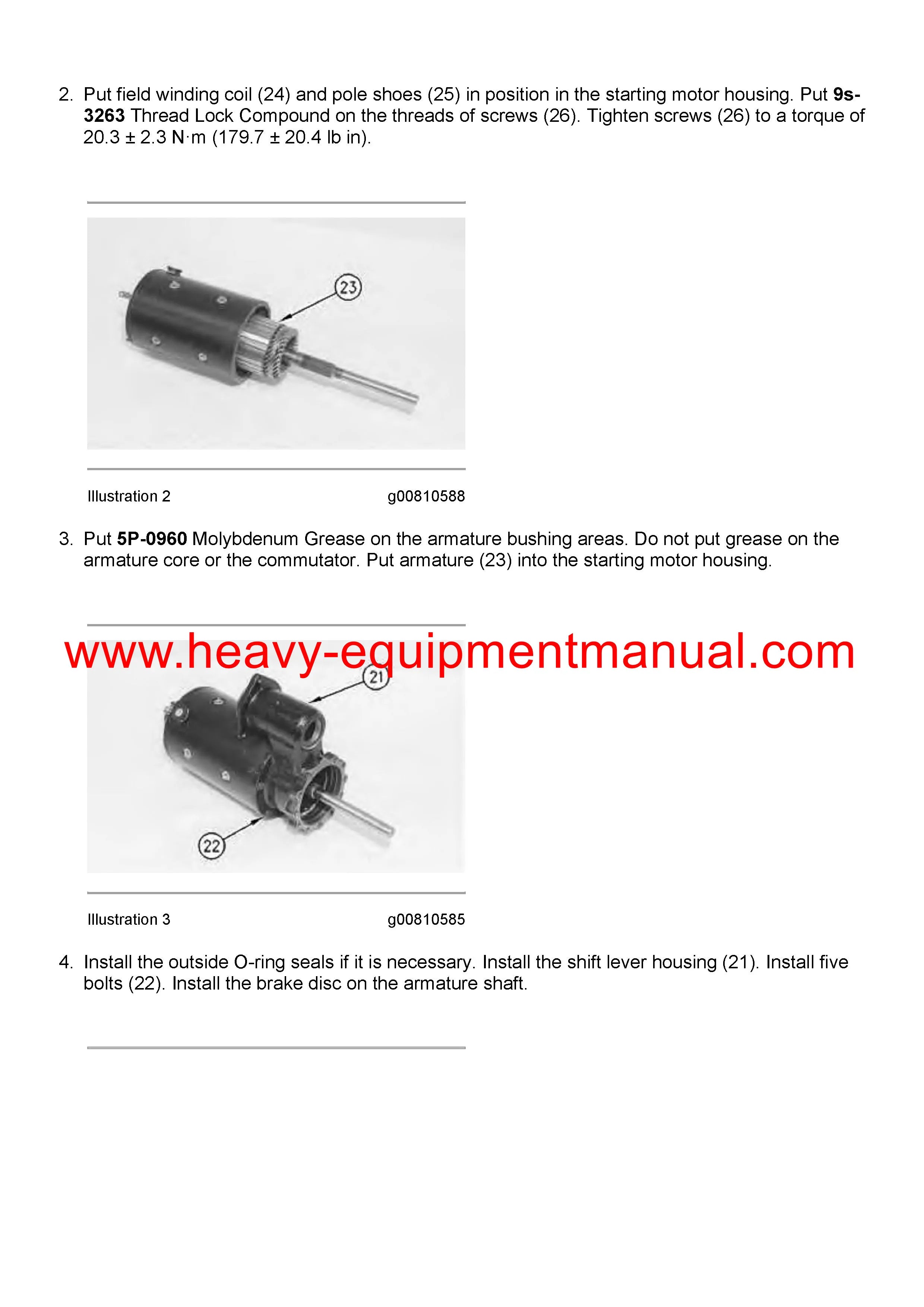 2. Put field winding coil (24) and pole shoes (25) in position in the starting motor housing. Put 9s-3263 Thread Lock Compound on the threads of screws (26). Tighten screws (26) to a torque of 20.3 ± 2.3 N·m (179.7 ± 20.4 lb in).

23

Illustration 2 g00810588

3. Put 5P-0960 Molybdenum Grease on the armature bushing areas. Do not put grease on the armature core or the commutator. Put armature (23) into the starting motor housing.

www.heavy-equipmentmanual.com

21

22

Illustration 3 g00810585

4. Install the outside O-ring seals if it is necessary. Install the shift lever housing (21). Install five bolts (22). Install the brake disc on the armature shaft.