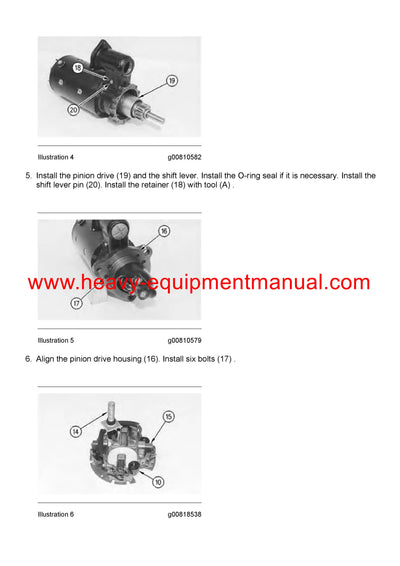 18

19

20

Illustration 4 g00810582

5. Install the pinion drive (19) and the shift lever. Install the O-ring seal if it is necessary. Install the shift lever pin (20). Install the retainer (18) with tool (A) .

16

17

www.heavy-equipmentmanual.com

Illustration 5 g00810579

6. Align the pinion drive housing (16). Install six bolts (17) .

14

15

10

Illustration 6 g00818538