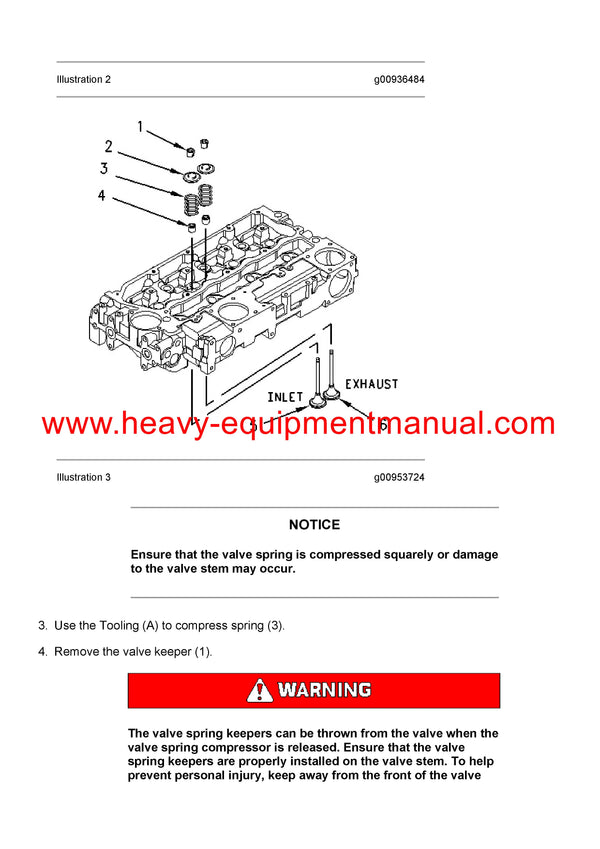 Illustration 2 g00936484

1
2
3
4
INLET
EXHAUST
5
6

www.heavy-equipmentmanual.com

Illustration 3 g00953724

NOTICE

Ensure that the valve spring is compressed squarely or damage to the valve stem may occur.

3. Use the Tooling (A) to compress spring (3).

4. Remove the valve keeper (1).

WARNING

The valve spring keepers can be thrown from the valve when the valve spring compressor is released. Ensure that the valve spring keepers are properly installed on the valve stem. To help prevent personal injury, keep away from the front of the valve