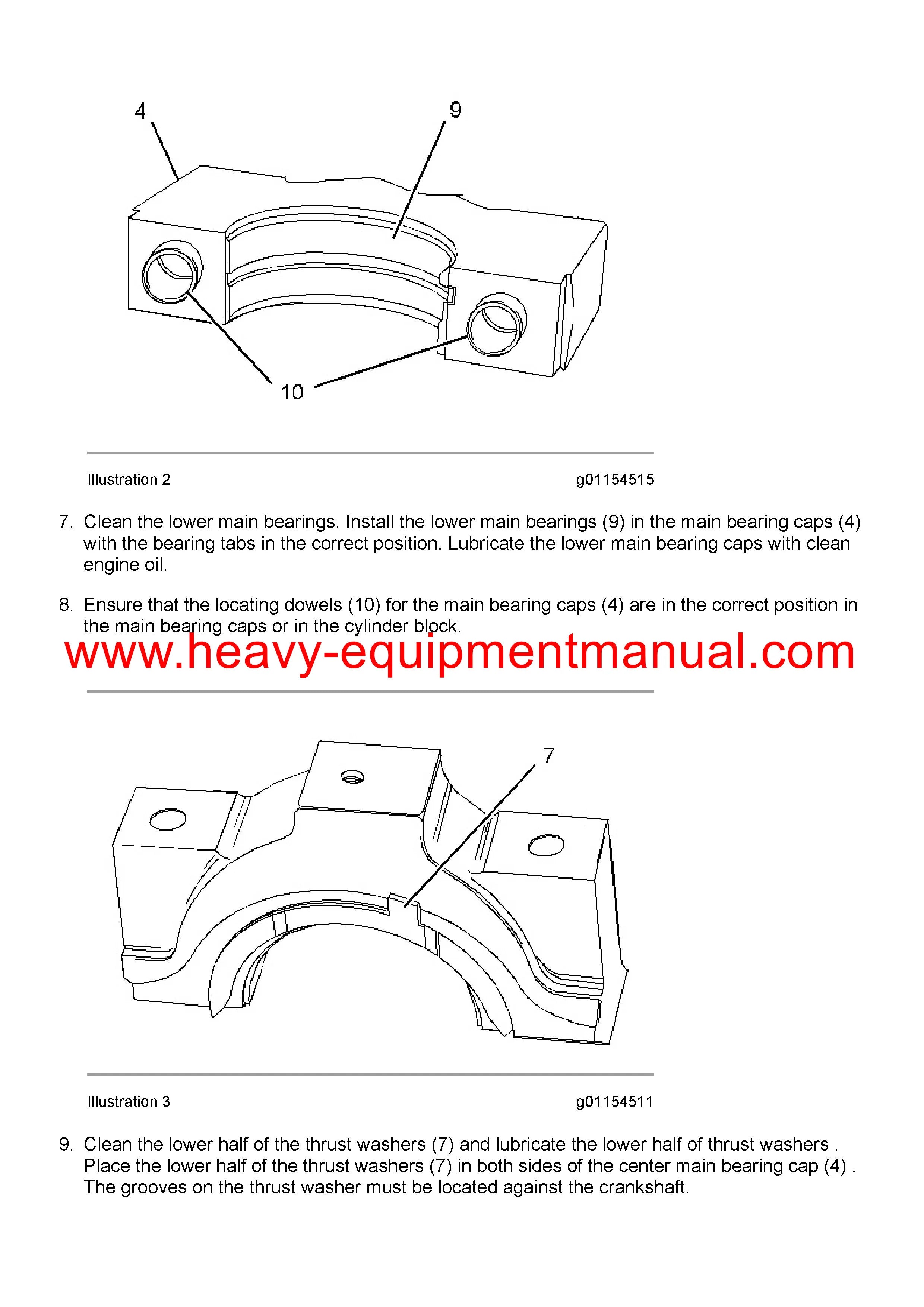 4
9
10

Illustration 2 g01154515

7. Clean the lower main bearings. Install the lower main bearings (9) in the main bearing caps (4) with the bearing tabs in the correct position. Lubricate the lower main bearing caps with clean engine oil.

8. Ensure that the locating dowels (10) for the main bearing caps (4) are in the correct position in the main bearing caps or in the cylinder block.

www.heavy-equipmentmanual.com

7

Illustration 3 g01154511

9. Clean the lower half of the thrust washers (7) and lubricate the lower half of thrust washers . Place the lower half of the thrust washers (7) in both sides of the center main bearing cap (4) . The grooves on the thrust washer must be located against the crankshaft.