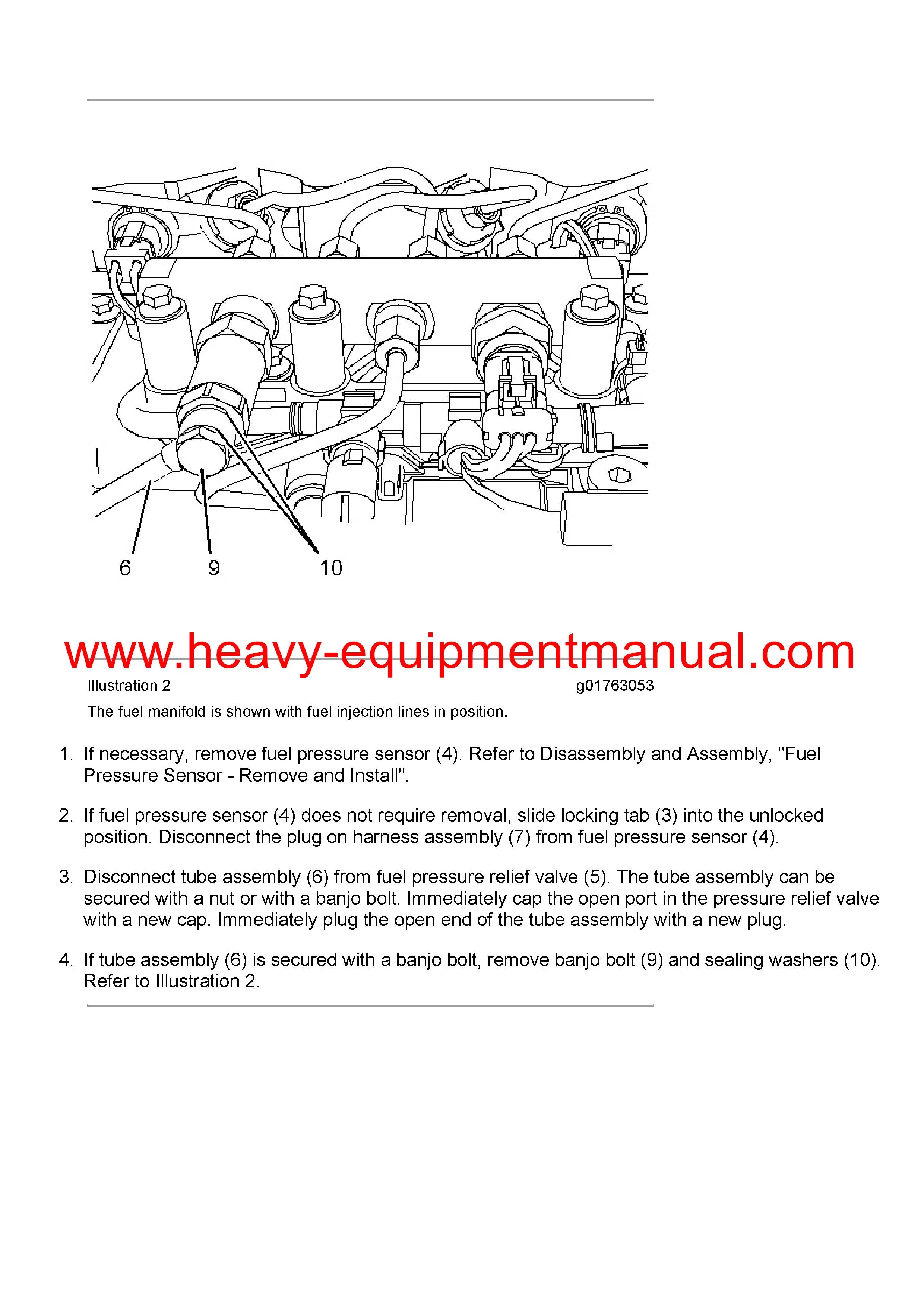 6 9 10

www.heavy-equipmentmanual.com

Illustration 2 g01763053

The fuel manifold is shown with fuel injection lines in position.

1. If necessary, remove fuel pressure sensor (4). Refer to Disassembly and Assembly, "Fuel Pressure Sensor - Remove and Install".

2. If fuel pressure sensor (4) does not require removal, slide locking tab (3) into the unlocked position. Disconnect the plug on harness assembly (7) from fuel pressure sensor (4).

3. Disconnect tube assembly (6) from fuel pressure relief valve (5). The tube assembly can be secured with a nut or with a banjo bolt. Immediately cap the open port in the pressure relief valve with a new cap. Immediately plug the open end of the tube assembly with a new plug.

4. If tube assembly (6) is secured with a banjo bolt, remove banjo bolt (9) and sealing washers (10). Refer to Illustration 2.