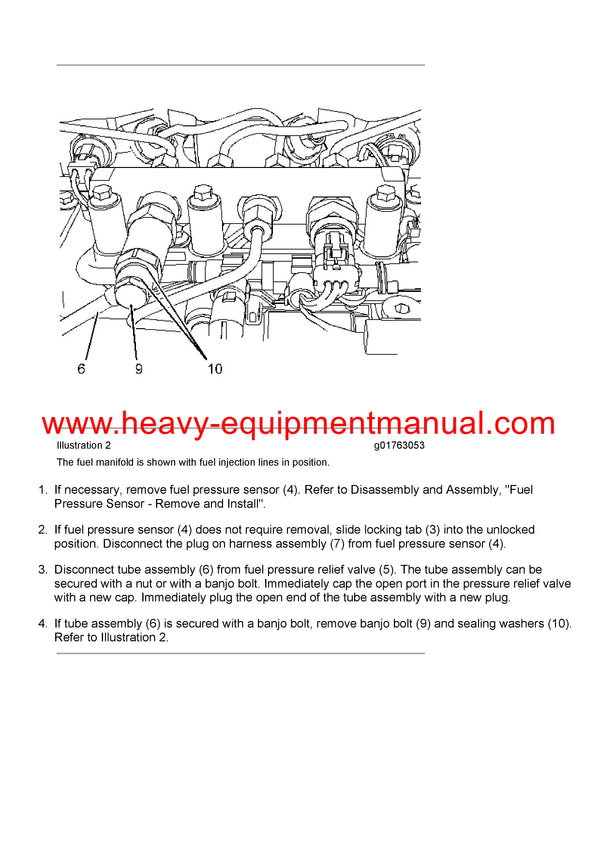 6 9 10

www.heavy-equipmentmanual.com

Illustration 2 g01763053

The fuel manifold is shown with fuel injection lines in position.

1. If necessary, remove fuel pressure sensor (4). Refer to Disassembly and Assembly, "Fuel Pressure Sensor - Remove and Install".

2. If fuel pressure sensor (4) does not require removal, slide locking tab (3) into the unlocked position. Disconnect the plug on harness assembly (7) from fuel pressure sensor (4).

3. Disconnect tube assembly (6) from fuel pressure relief valve (5). The tube assembly can be secured with a nut or with a banjo bolt. Immediately cap the open port in the pressure relief valve with a new cap. Immediately plug the open end of the tube assembly with a new plug.

4. If tube assembly (6) is secured with a banjo bolt, remove banjo bolt (9) and sealing washers (10). Refer to Illustration 2.