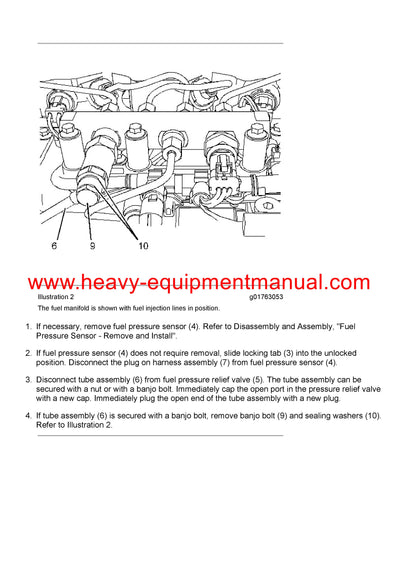 6
9
10

www.heavy-equipmentmanual.com

Illustration 2
g01763053

The fuel manifold is shown with fuel injection lines in position.

1. If necessary, remove fuel pressure sensor (4). Refer to Disassembly and Assembly, "Fuel Pressure Sensor - Remove and Install".

2. If fuel pressure sensor (4) does not require removal, slide locking tab (3) into the unlocked position. Disconnect the plug on harness assembly (7) from fuel pressure sensor (4).

3. Disconnect tube assembly (6) from fuel pressure relief valve (5). The tube assembly can be secured with a nut or with a banjo bolt. Immediately cap the open port in the pressure relief valve with a new cap. Immediately plug the open end of the tube assembly with a new plug.

4. If tube assembly (6) is secured with a banjo bolt, remove banjo bolt (9) and sealing washers (10). Refer to Illustration 2.