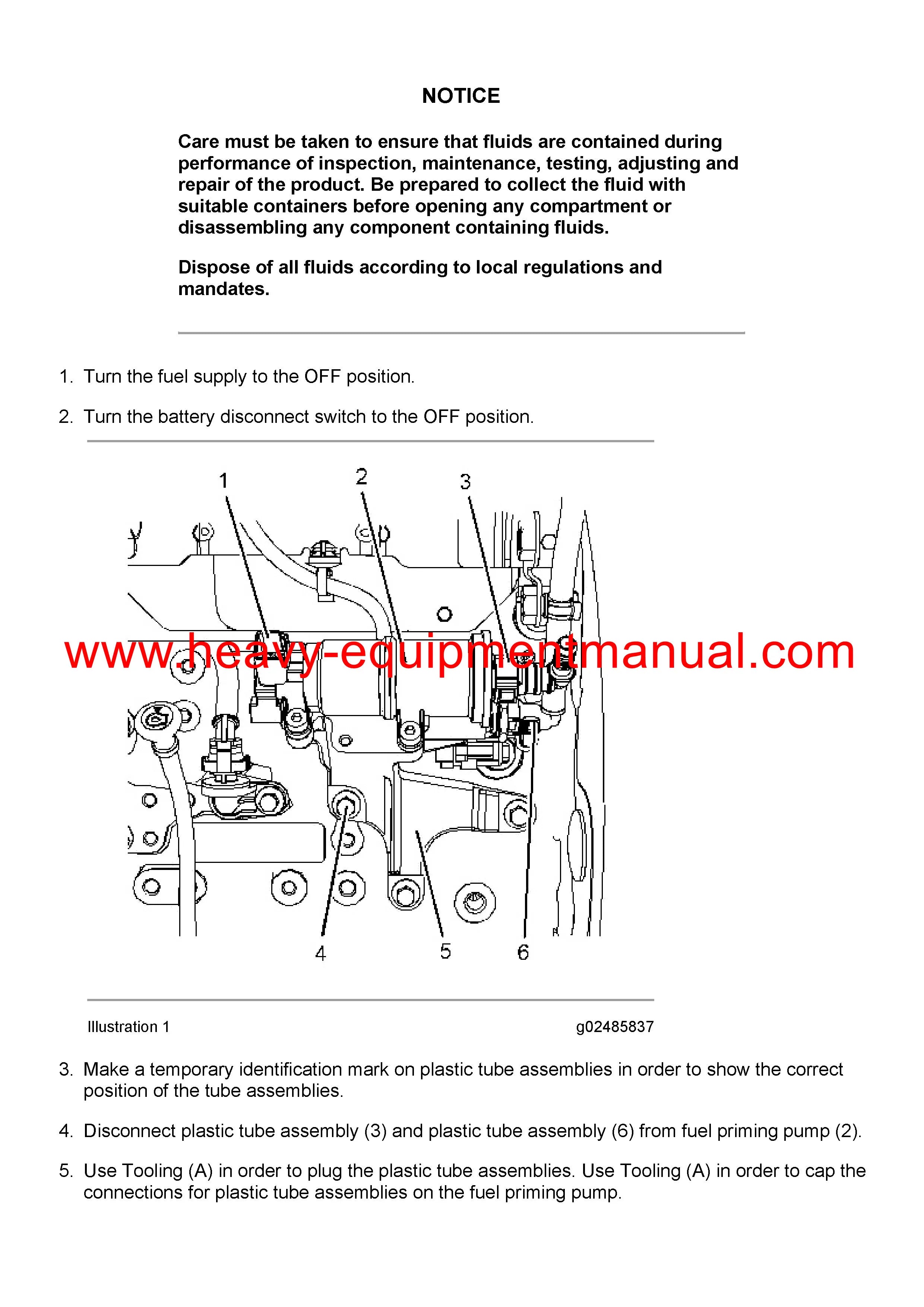 NOTICE

Care must be taken to ensure that fluids are contained during performance of inspection, maintenance, testing, adjusting and repair of the product. Be prepared to collect the fluid with suitable containers before opening any compartment or disassembling any component containing fluids.

Dispose of all fluids according to local regulations and mandates.

1. Turn the fuel supply to the OFF position.

2. Turn the battery disconnect switch to the OFF position.

1 2 3

www.heavy-equipmentmanual.com

4 5 6

Illustration 1 g02485837

3. Make a temporary identification mark on plastic tube assemblies in order to show the correct position of the tube assemblies.

4. Disconnect plastic tube assembly (3) and plastic tube assembly (6) from fuel priming pump (2).

5. Use Tooling (A) in order to plug the plastic tube assemblies. Use Tooling (A) in order to cap the connections for plastic tube assemblies on the fuel priming pump.