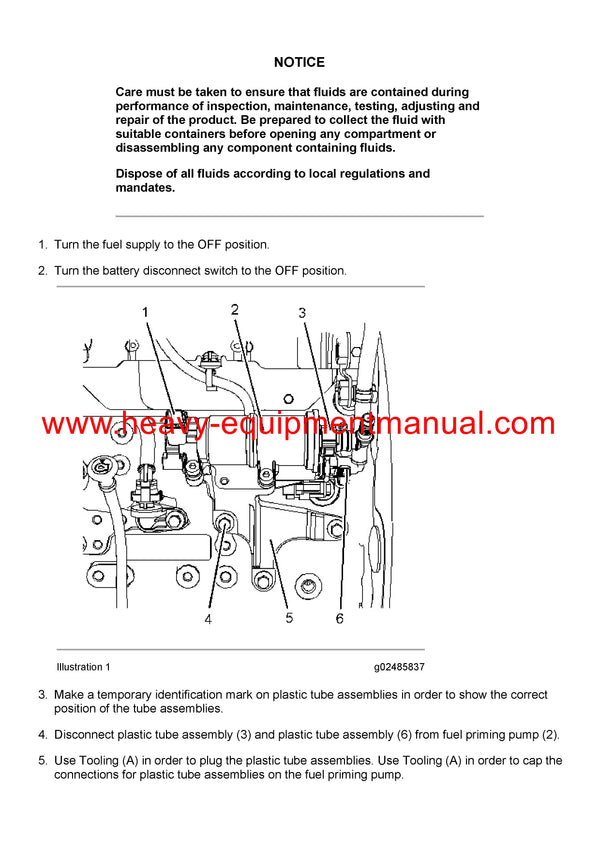 NOTICE

Care must be taken to ensure that fluids are contained during performance of inspection, maintenance, testing, adjusting and repair of the product. Be prepared to collect the fluid with suitable containers before opening any compartment or disassembling any component containing fluids.

Dispose of all fluids according to local regulations and mandates.

1. Turn the fuel supply to the OFF position.

2. Turn the battery disconnect switch to the OFF position.

1
2
3
www.heavy-equipmentmanual.com
4
5
6

Illustration 1
g02485837

3. Make a temporary identification mark on plastic tube assemblies in order to show the correct position of the tube assemblies.

4. Disconnect plastic tube assembly (3) and plastic tube assembly (6) from fuel priming pump (2).

5. Use Tooling (A) in order to plug the plastic tube assemblies. Use Tooling (A) in order to cap the connections for plastic tube assemblies on the fuel priming pump.