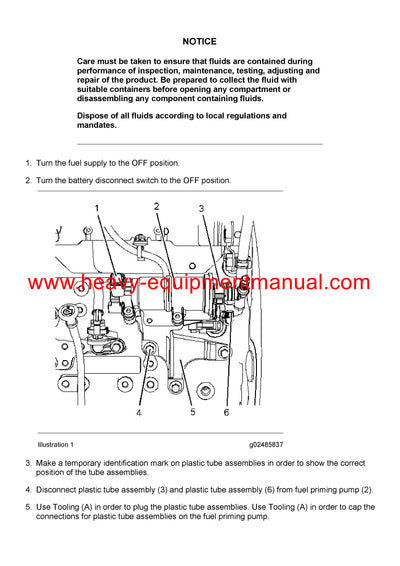 NOTICE

Care must be taken to ensure that fluids are contained during performance of inspection, maintenance, testing, adjusting and repair of the product. Be prepared to collect the fluid with suitable containers before opening any compartment or disassembling any component containing fluids.

Dispose of all fluids according to local regulations and mandates.

1. Turn the fuel supply to the OFF position.

2. Turn the battery disconnect switch to the OFF position.

1
2
3
www.heavy-equipmentmanual.com
4
5
6

Illustration 1

g02485837

3. Make a temporary identification mark on plastic tube assemblies in order to show the correct position of the tube assemblies.

4. Disconnect plastic tube assembly (3) and plastic tube assembly (6) from fuel priming pump (2).

5. Use Tooling (A) in order to plug the plastic tube assemblies. Use Tooling (A) in order to cap the connections for plastic tube assemblies on the fuel priming pump.