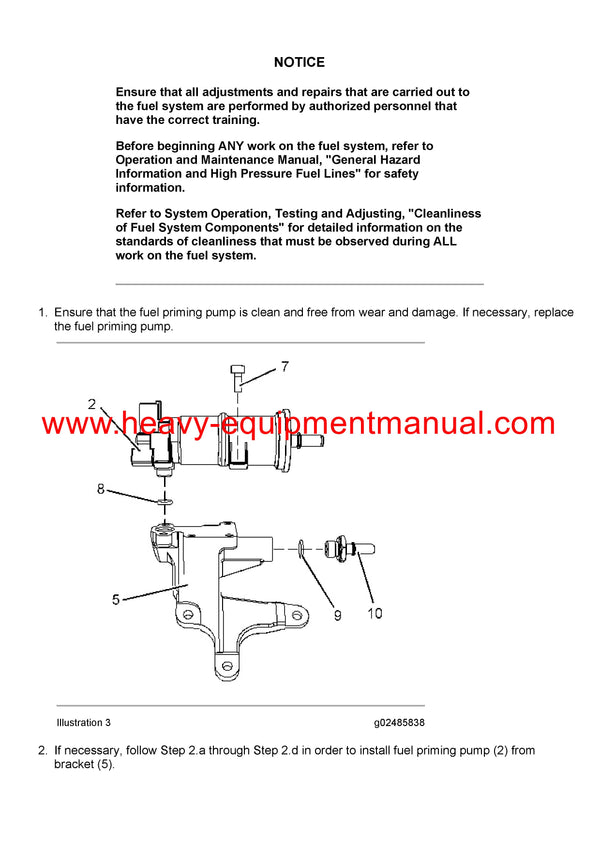 NOTICE

Ensure that all adjustments and repairs that are carried out to the fuel system are performed by authorized personnel that have the correct training.

Before beginning ANY work on the fuel system, refer to Operation and Maintenance Manual, "General Hazard Information and High Pressure Fuel Lines" for safety information.

Refer to System Operation, Testing and Adjusting, "Cleanliness of Fuel System Components" for detailed information on the standards of cleanliness that must be observed during ALL work on the fuel system.

1. Ensure that the fuel priming pump is clean and free from wear and damage. If necessary, replace the fuel priming pump.

7
2
www.heavy-equipmentmanual.com
8
5
9
10

Illustration 3

g02485838

2. If necessary, follow Step 2.a through Step 2.d in order to install fuel priming pump (2) from bracket (5).