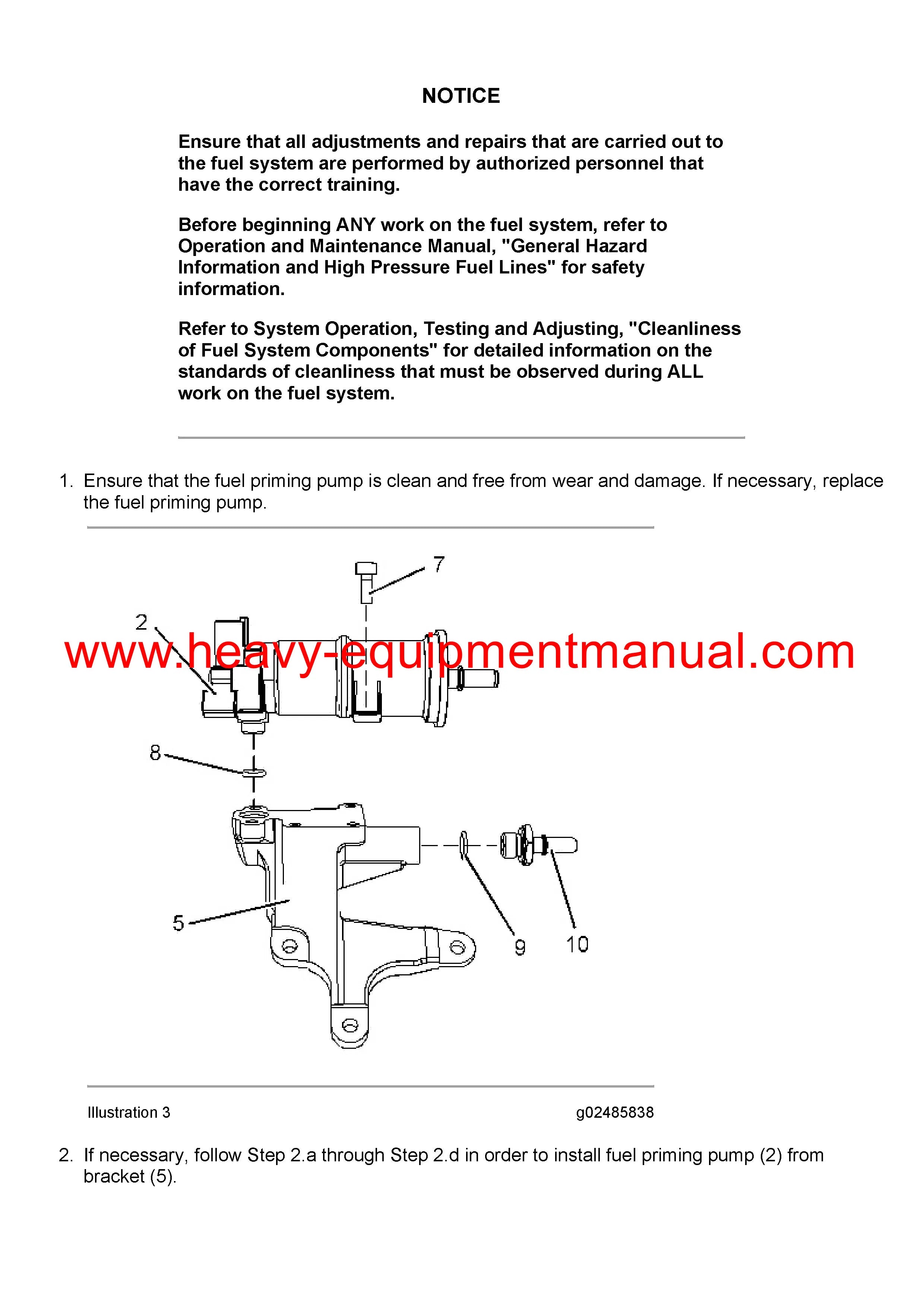 NOTICE

Ensure that all adjustments and repairs that are carried out to the fuel system are performed by authorized personnel that have the correct training.

Before beginning ANY work on the fuel system, refer to Operation and Maintenance Manual, "General Hazard Information and High Pressure Fuel Lines" for safety information.

Refer to System Operation, Testing and Adjusting, "Cleanliness of Fuel System Components" for detailed information on the standards of cleanliness that must be observed during ALL work on the fuel system.

1. Ensure that the fuel priming pump is clean and free from wear and damage. If necessary, replace the fuel priming pump.

7
2
www.heavy-equipmentmanual.com
8
5
9
10

Illustration 3 g02485838

2. If necessary, follow Step 2.a through Step 2.d in order to install fuel priming pump (2) from bracket (5).