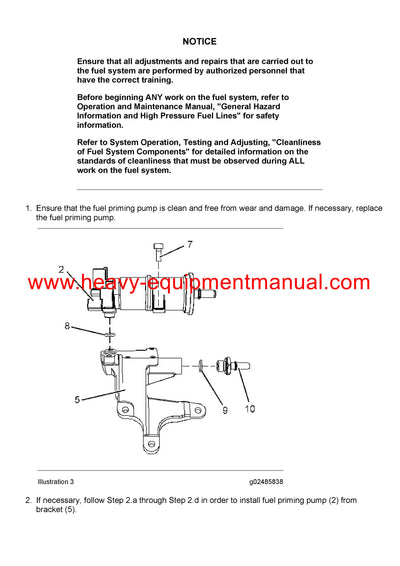 NOTICE

Ensure that all adjustments and repairs that are carried out to the fuel system are performed by authorized personnel that have the correct training.

Before beginning ANY work on the fuel system, refer to Operation and Maintenance Manual, "General Hazard Information and High Pressure Fuel Lines" for safety information.

Refer to System Operation, Testing and Adjusting, "Cleanliness of Fuel System Components" for detailed information on the standards of cleanliness that must be observed during ALL work on the fuel system.

1. Ensure that the fuel priming pump is clean and free from wear and damage. If necessary, replace the fuel priming pump.

7
2
www.heavy-equipmentmanual.com
8
5
9
10

Illustration 3 g02485838

2. If necessary, follow Step 2.a through Step 2.d in order to install fuel priming pump (2) from bracket (5).