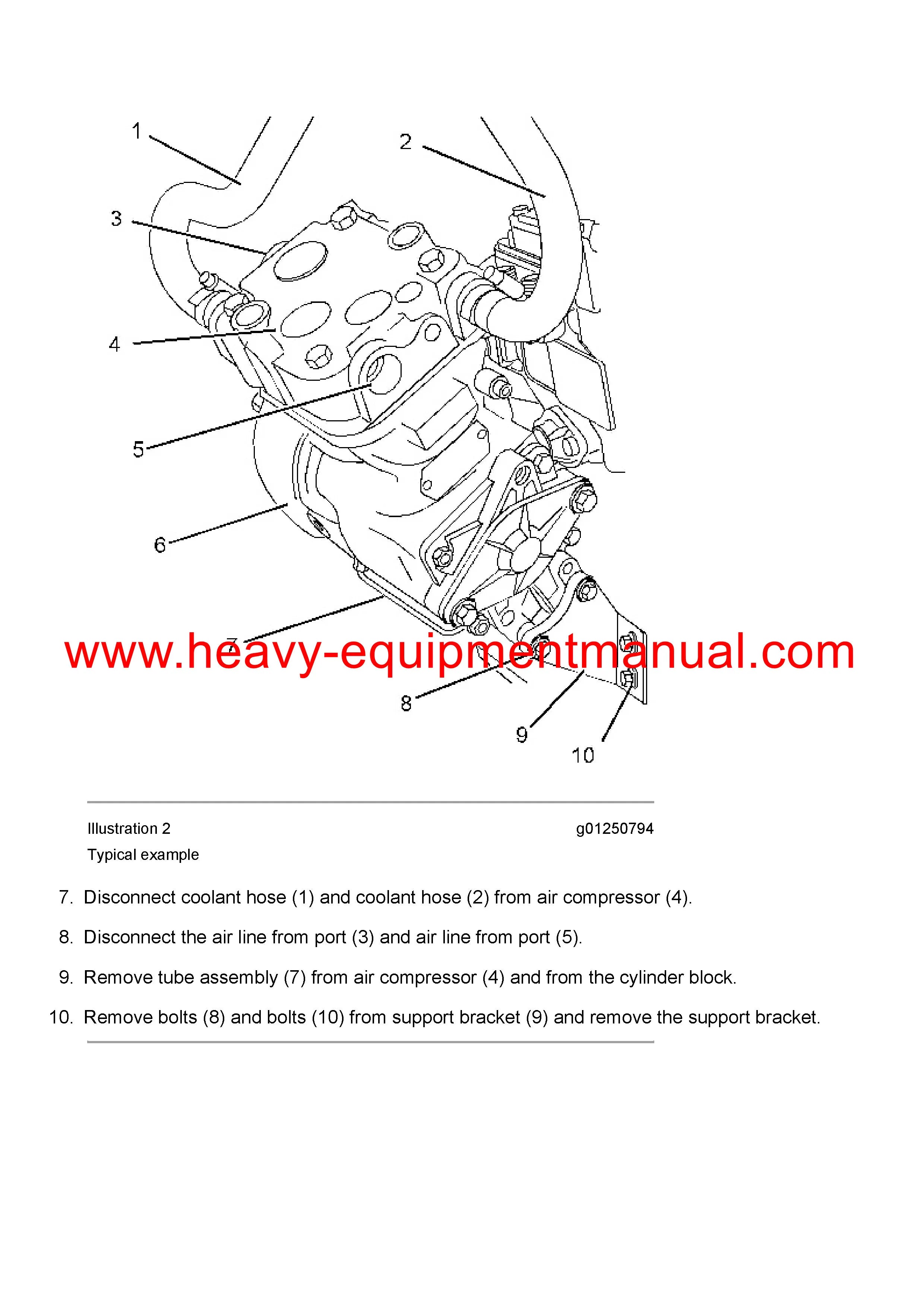 1
2
3
4
5
6
7
www.heavy-equipmentmanual.com
8
9
10

Illustration 2 g01250794

Typical example

7. Disconnect coolant hose (1) and coolant hose (2) from air compressor (4).

8. Disconnect the air line from port (3) and air line from port (5).

9. Remove tube assembly (7) from air compressor (4) and from the cylinder block.

10. Remove bolts (8) and bolts (10) from support bracket (9) and remove the support bracket.