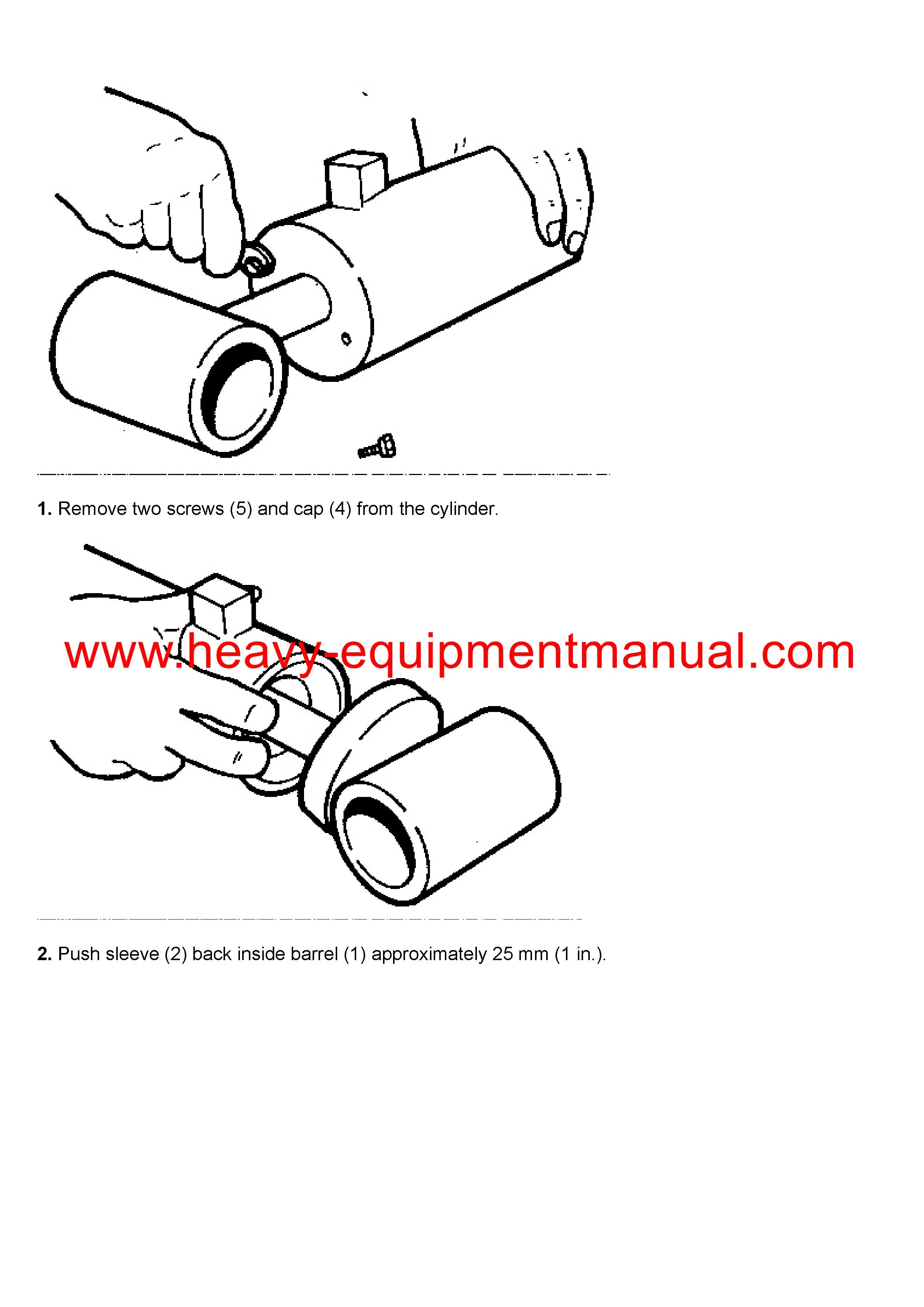 1. Remove two screws (5) and cap (4) from the cylinder.

www.heavy-equipmentmanual.com

2. Push sleeve (2) back inside barrel (1) approximately 25 mm (1 in.).