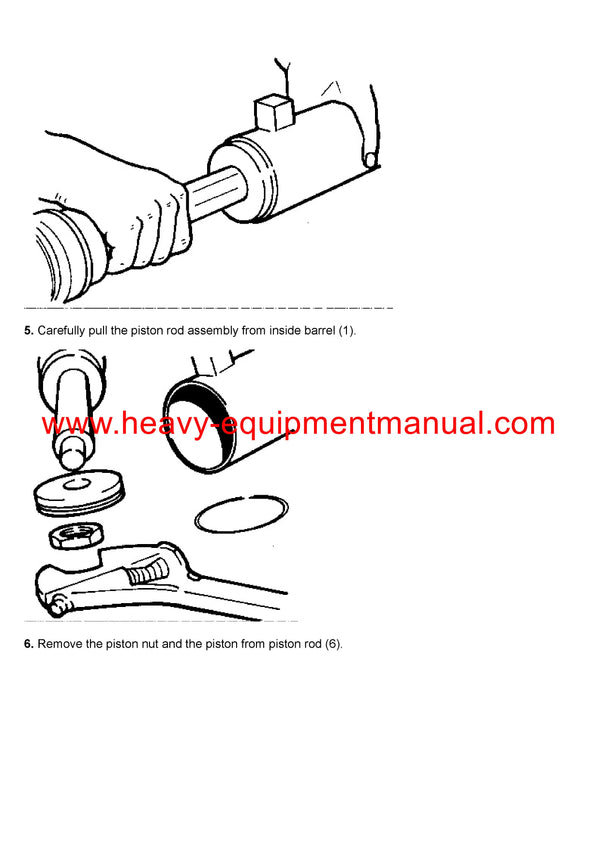 5. Carefully pull the piston rod assembly from inside barrel (1).

www.heavy-equipmentmanual.com

6. Remove the piston nut and the piston from piston rod (6).