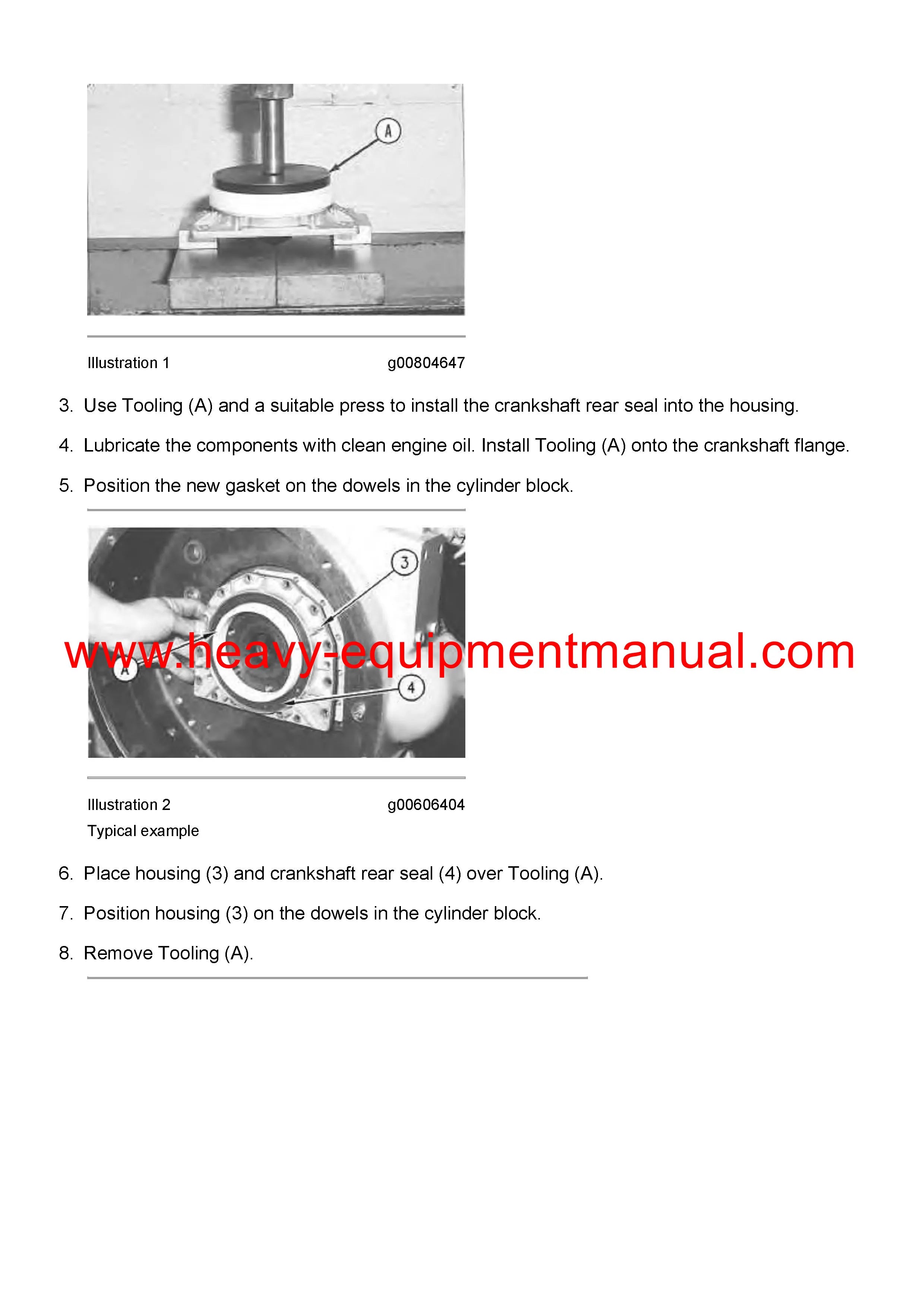 A

Illustration 1 g00804647

3. Use Tooling (A) and a suitable press to install the crankshaft rear seal into the housing.

4. Lubricate the components with clean engine oil. Install Tooling (A) onto the crankshaft flange.

5. Position the new gasket on the dowels in the cylinder block.

3

A

4

www.heavy-equipmentmanual.com

Illustration 2 g00606404
Typical example

6. Place housing (3) and crankshaft rear seal (4) over Tooling (A).

7. Position housing (3) on the dowels in the cylinder block.

8. Remove Tooling (A).