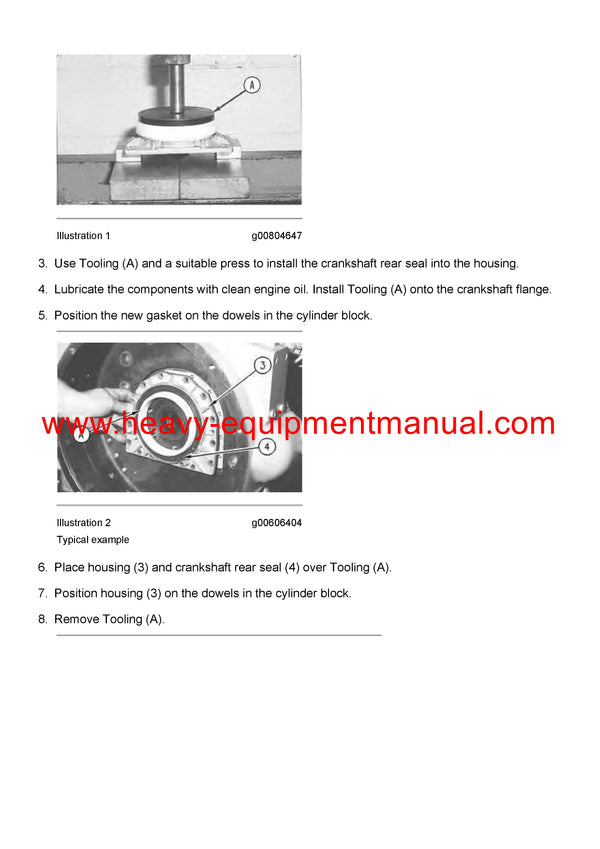 A

Illustration 1 g00804647

3. Use Tooling (A) and a suitable press to install the crankshaft rear seal into the housing.

4. Lubricate the components with clean engine oil. Install Tooling (A) onto the crankshaft flange.

5. Position the new gasket on the dowels in the cylinder block.

3

A

4

www.heavy-equipmentmanual.com

Illustration 2 g00606404
Typical example

6. Place housing (3) and crankshaft rear seal (4) over Tooling (A).

7. Position housing (3) on the dowels in the cylinder block.

8. Remove Tooling (A).