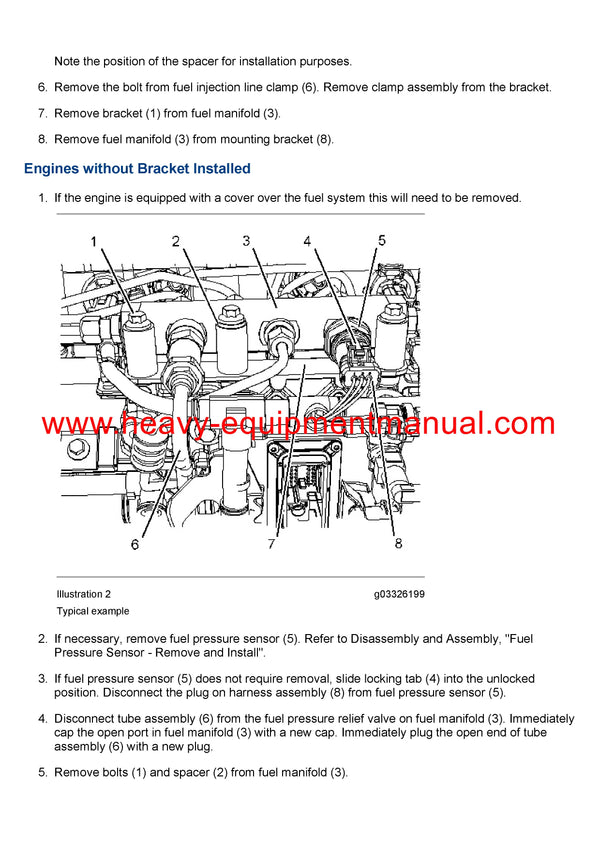 Note the position of the spacer for installation purposes.

6. Remove the bolt from fuel injection line clamp (6). Remove clamp assembly from the bracket.

7. Remove bracket (1) from fuel manifold (3).

8. Remove fuel manifold (3) from mounting bracket (8).

Engines without Bracket Installed

1. If the engine is equipped with a cover over the fuel system this will need to be removed.

1
2
3
4
5
www.heavy-equipmentmanual.com
6
7
8

Illustration 2
g03326199
Typical example

2. If necessary, remove fuel pressure sensor (5). Refer to Disassembly and Assembly, "Fuel Pressure Sensor - Remove and Install".

3. If fuel pressure sensor (5) does not require removal, slide locking tab (4) into the unlocked position. Disconnect the plug on harness assembly (8) from fuel pressure sensor (5).

4. Disconnect tube assembly (6) from the fuel pressure relief valve on fuel manifold (3). Immediately cap the open port in fuel manifold (3) with a new cap. Immediately plug the open end of tube assembly (6) with a new plug.

5. Remove bolts (1) and spacer (2) from fuel manifold (3).