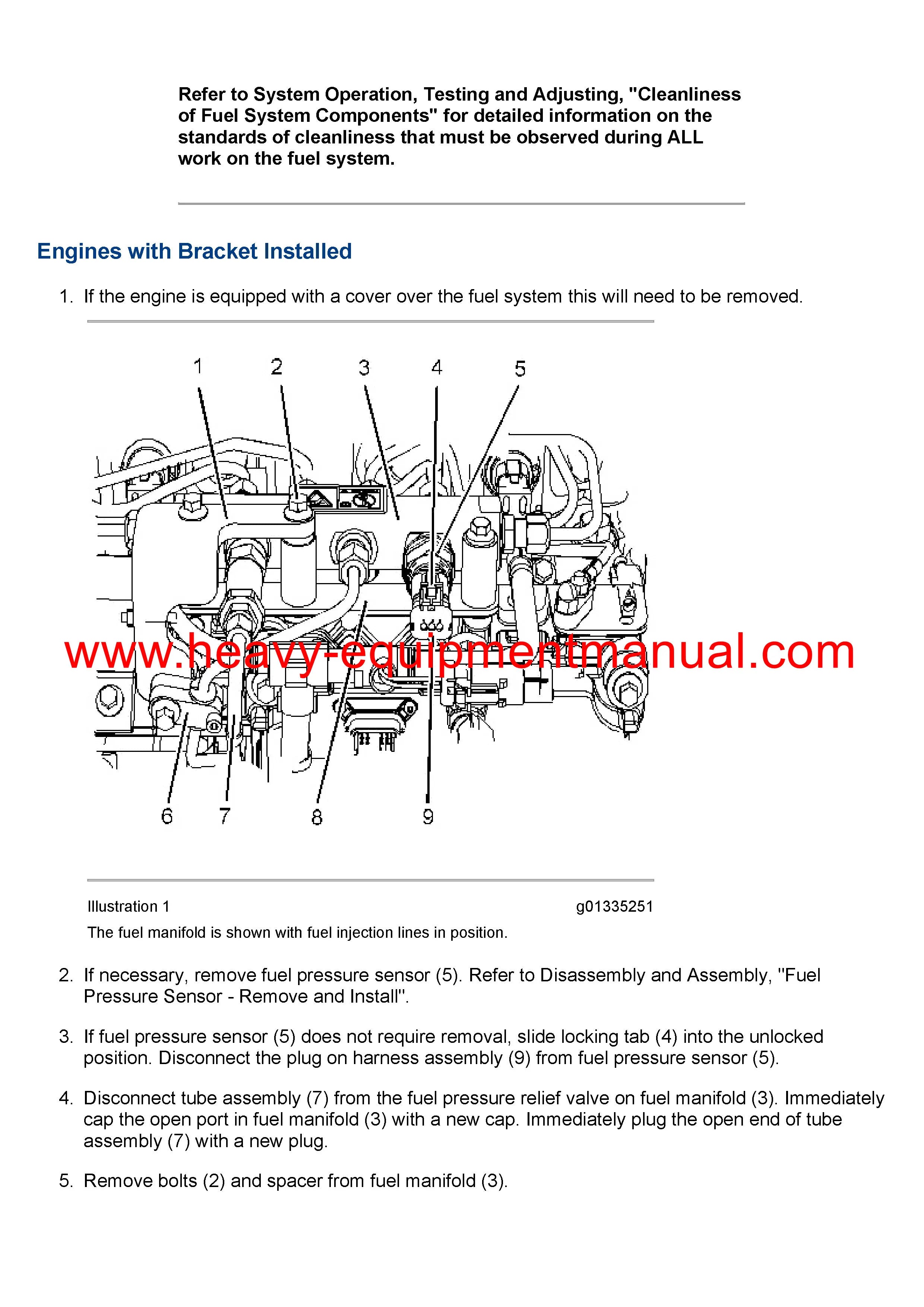 Refer to System Operation, Testing and Adjusting, "Cleanliness of Fuel System Components" for detailed information on the standards of cleanliness that must be observed during ALL work on the fuel system.

Engines with Bracket Installed

1. If the engine is equipped with a cover over the fuel system this will need to be removed.

1 2 3 4 5

www.heavy-equipmentmanual.com

6 7 8 9

Illustration 1 g01335251

The fuel manifold is shown with fuel injection lines in position.

2. If necessary, remove fuel pressure sensor (5). Refer to Disassembly and Assembly, "Fuel Pressure Sensor - Remove and Install".

3. If fuel pressure sensor (5) does not require removal, slide locking tab (4) into the unlocked position. Disconnect the plug on harness assembly (9) from fuel pressure sensor (5).

4. Disconnect tube assembly (7) from the fuel pressure relief valve on fuel manifold (3). Immediately cap the open port in fuel manifold (3) with a new cap. Immediately plug the open end of tube assembly (7) with a new plug.

5. Remove bolts (2) and spacer from fuel manifold (3).